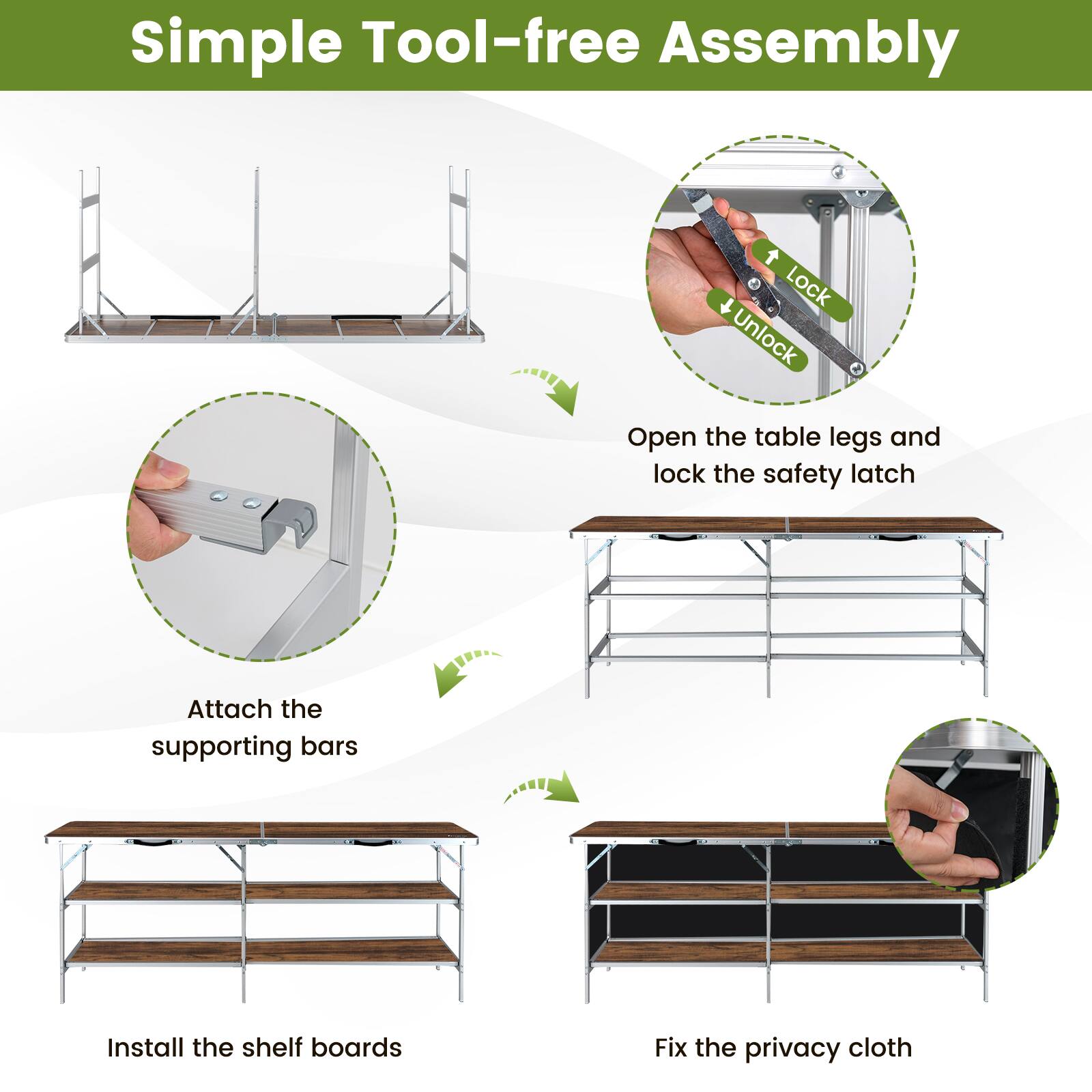 Simple Tool-free Assembly

↑ Lock

↓ Unlock

Open the table legs and lock the safety latch

Attach the supporting bars

Install the shelf boards

Fix the privacy cloth