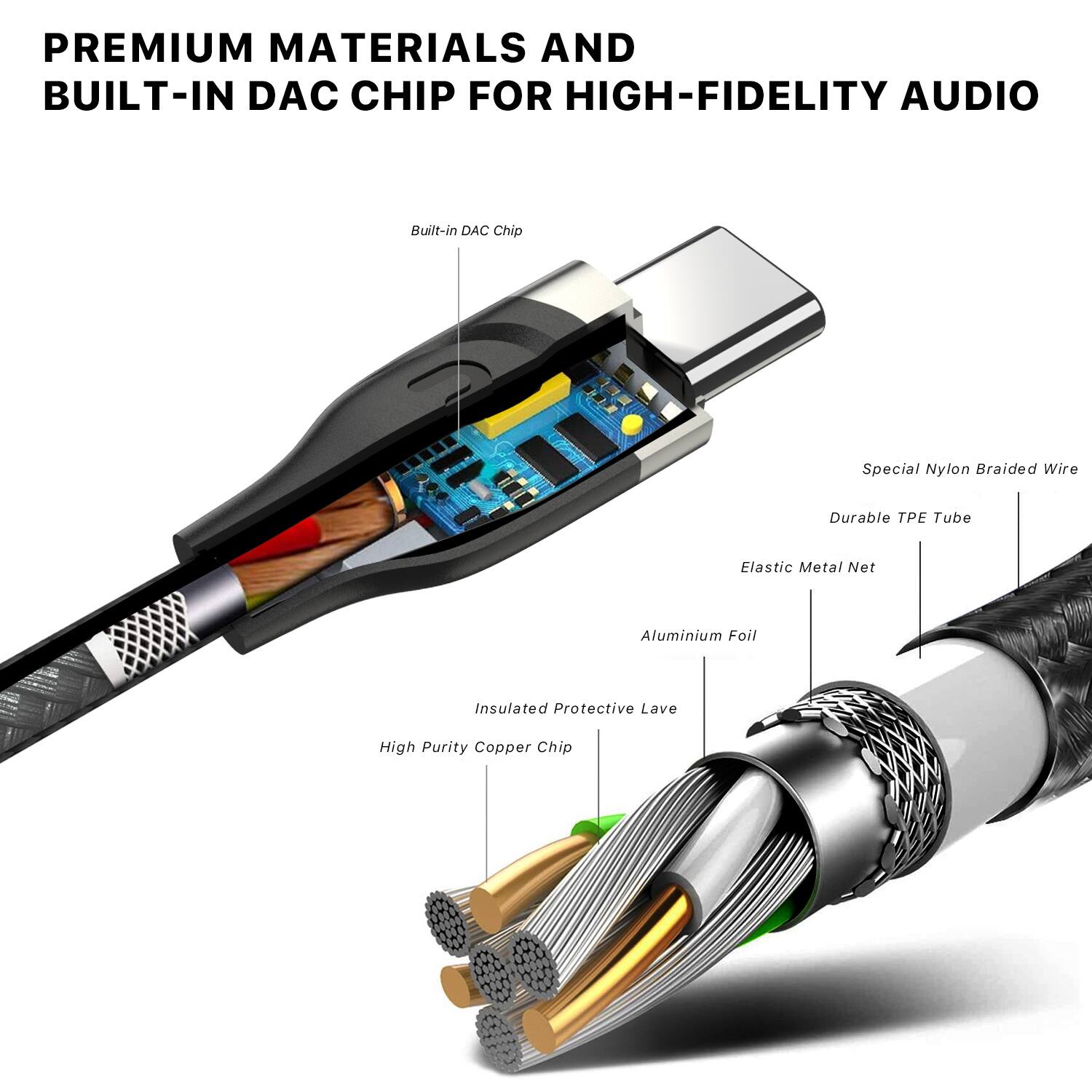 PREMIUM MATERIALS AND
BUILT-IN DAC CHIP FOR HIGH-FIDELITY AUDIO

Built-in DAC Chip

Special Nylon Braided Wire

Durable TPE Tube

Elastic Metal Net

Aluminium Foil

Insulated Protective Lave

High Purity Copper Chip