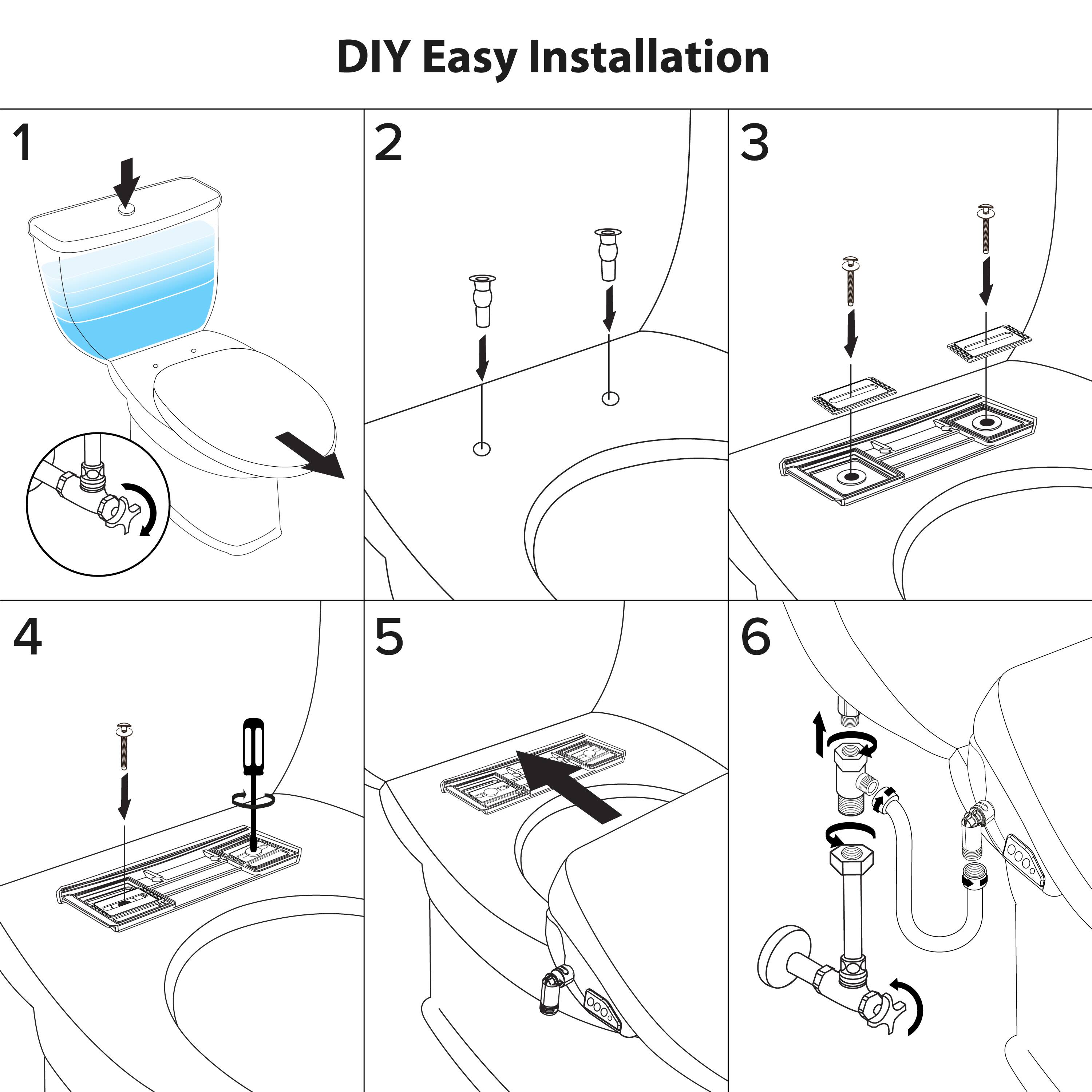 DIY Easy Installation

1

2

3

4

5

6