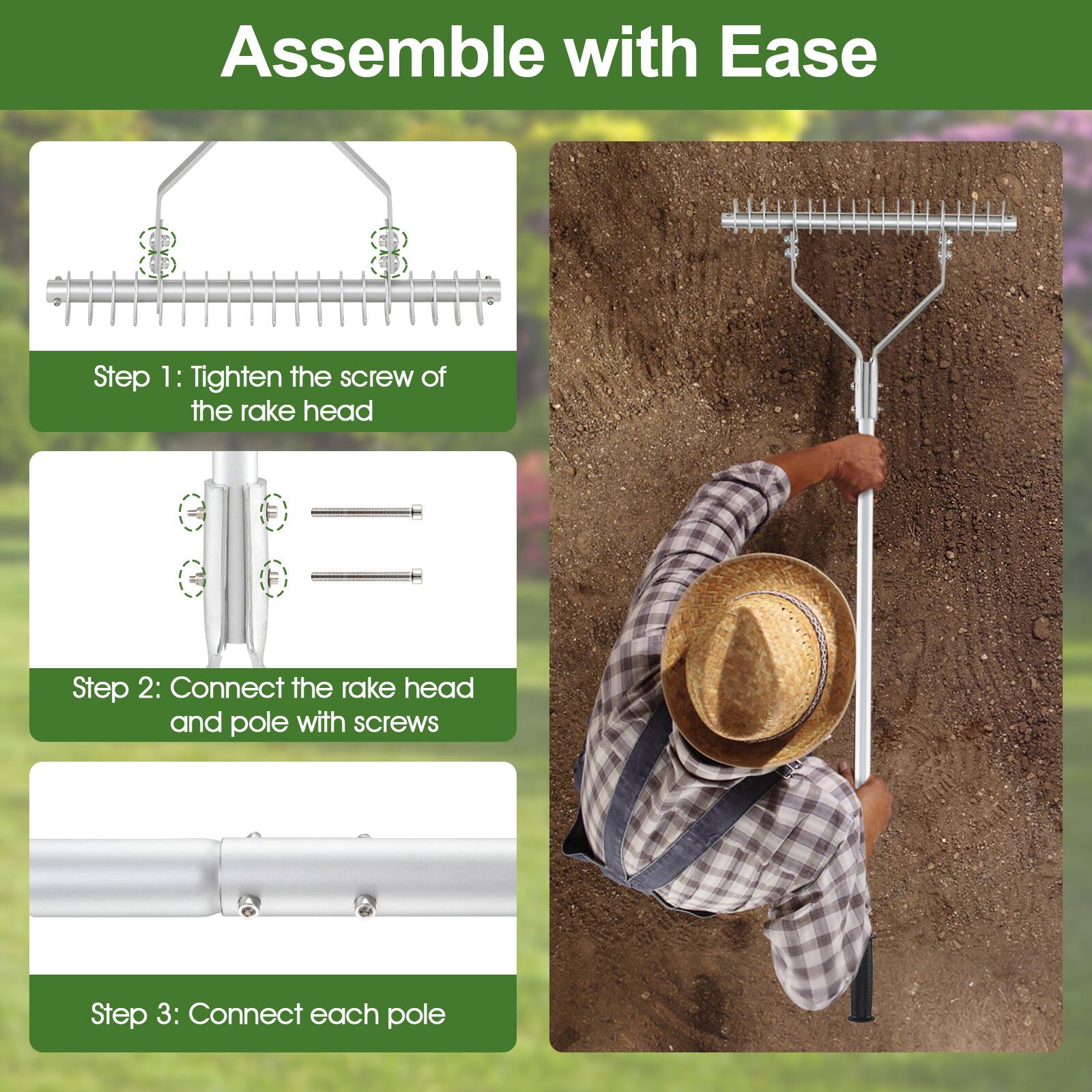 Assemble with Ease

Step 1: Tighten the screw of the rake head

Step 2: Connect the rake head and pole with screws

Step 3: Connect each pole