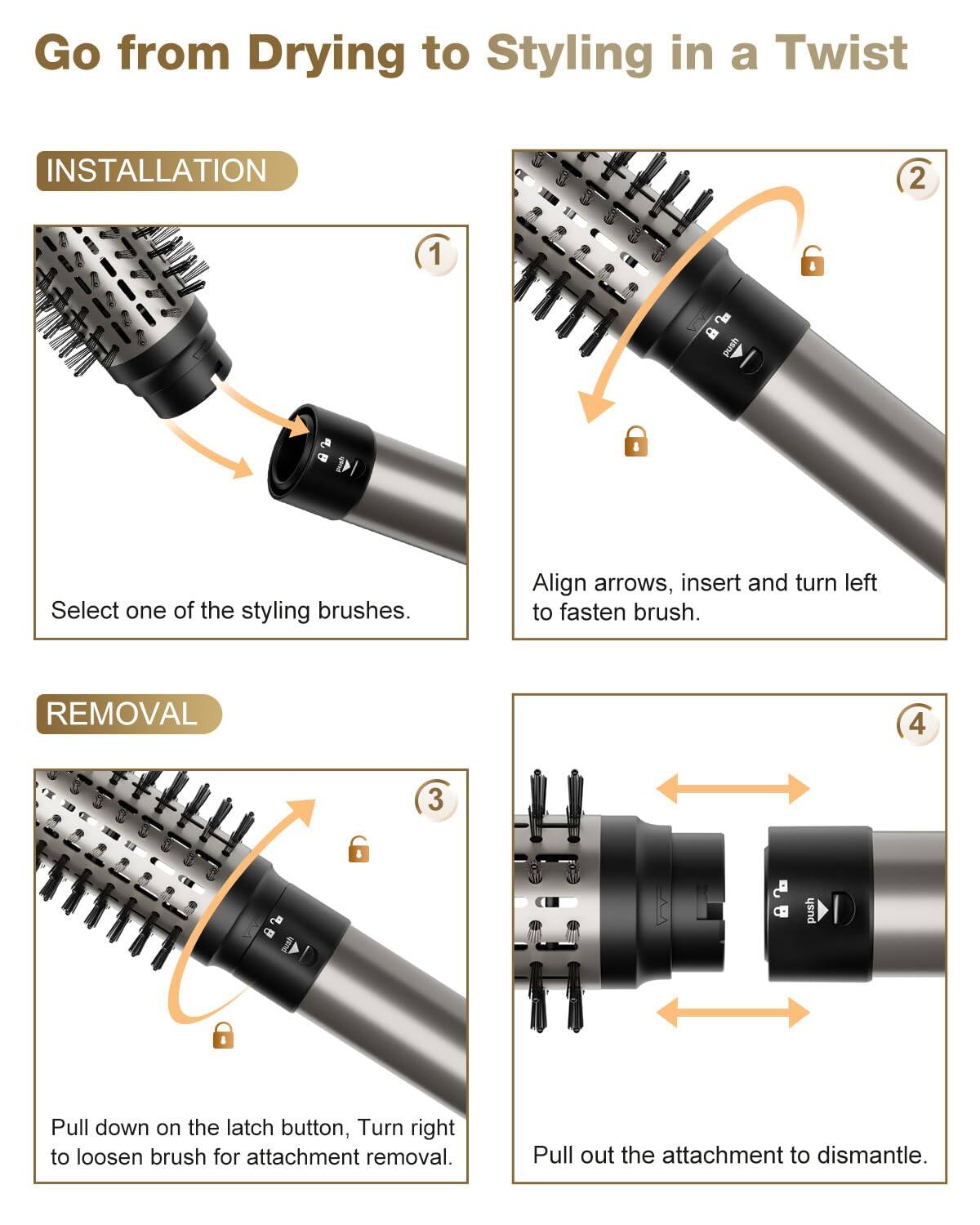 Go from Drying to Styling in a Twist

INSTALLATION

1

push

Select one of the styling brushes.

2

push

Align arrows, insert and turn left to fasten brush.

REMOVAL

3

push

Pull down on the latch button, Turn right to loosen brush for attachment removal.

4

push

Pull out the attachment to dismantle.