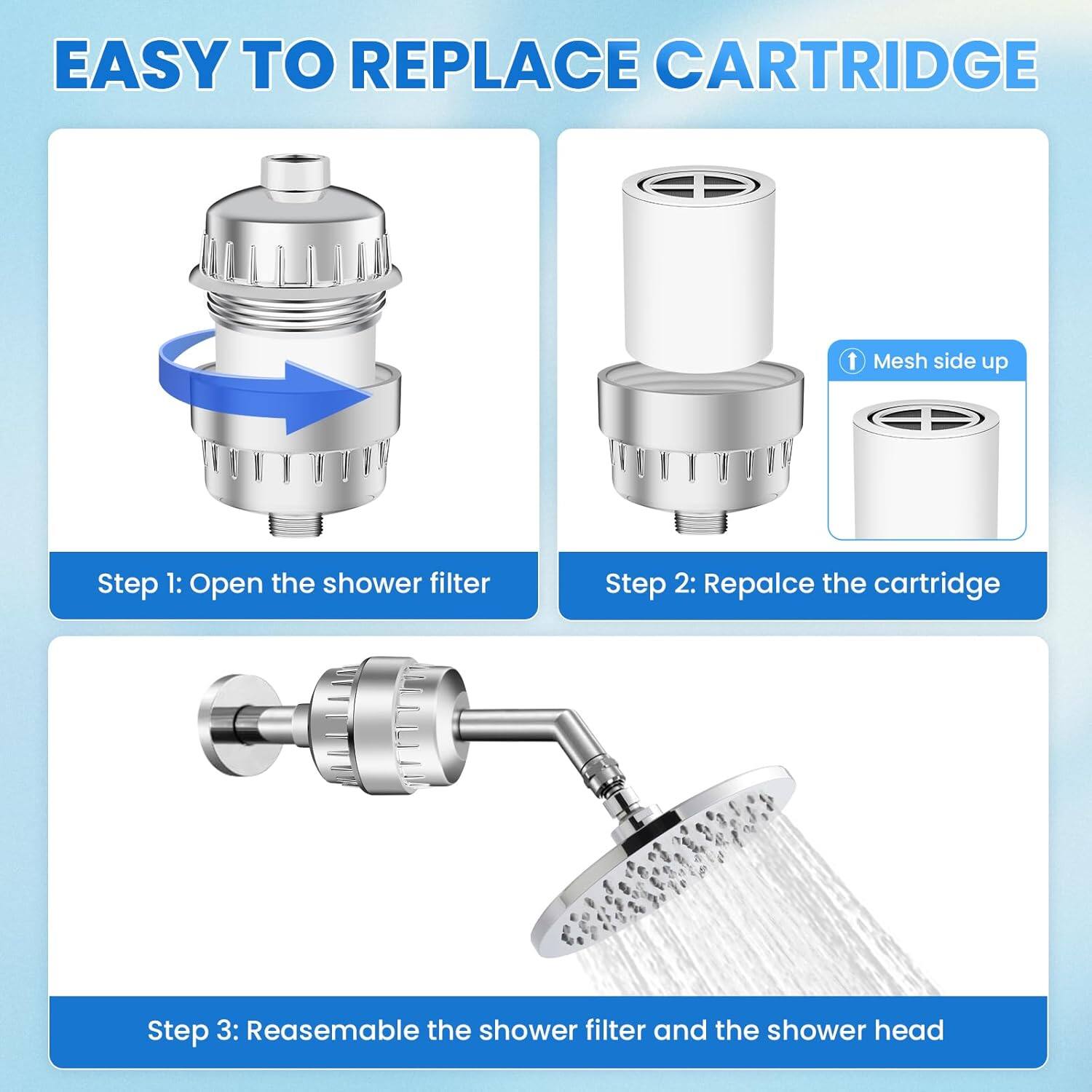 EASY TO REPLACE CARTRIDGE

Step 1: Open the shower filter

Mesh side up

Step 2: Repalce the cartridge

Step 3: Reasemable the shower filter and the shower head