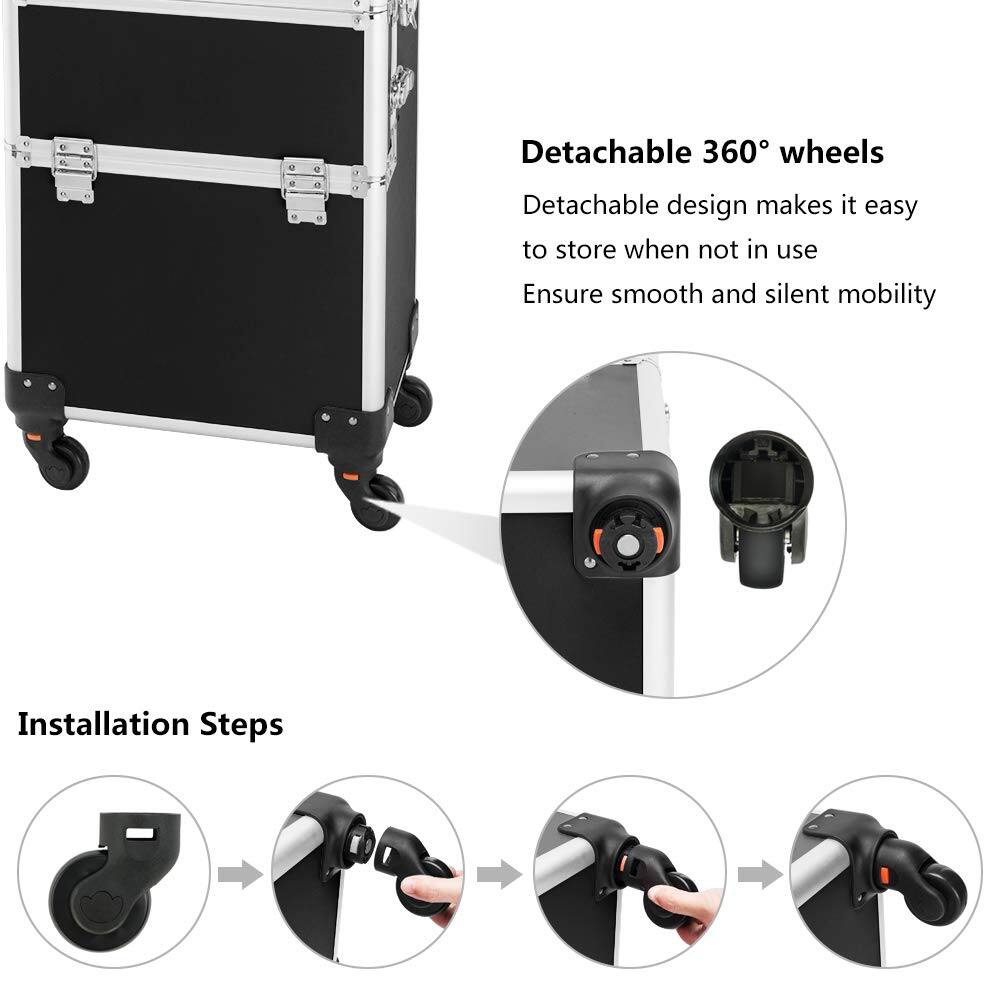 Detachable 360° wheels

Detachable design makes it easy to store when not in use
Ensure smooth and silent mobility

Installation Steps