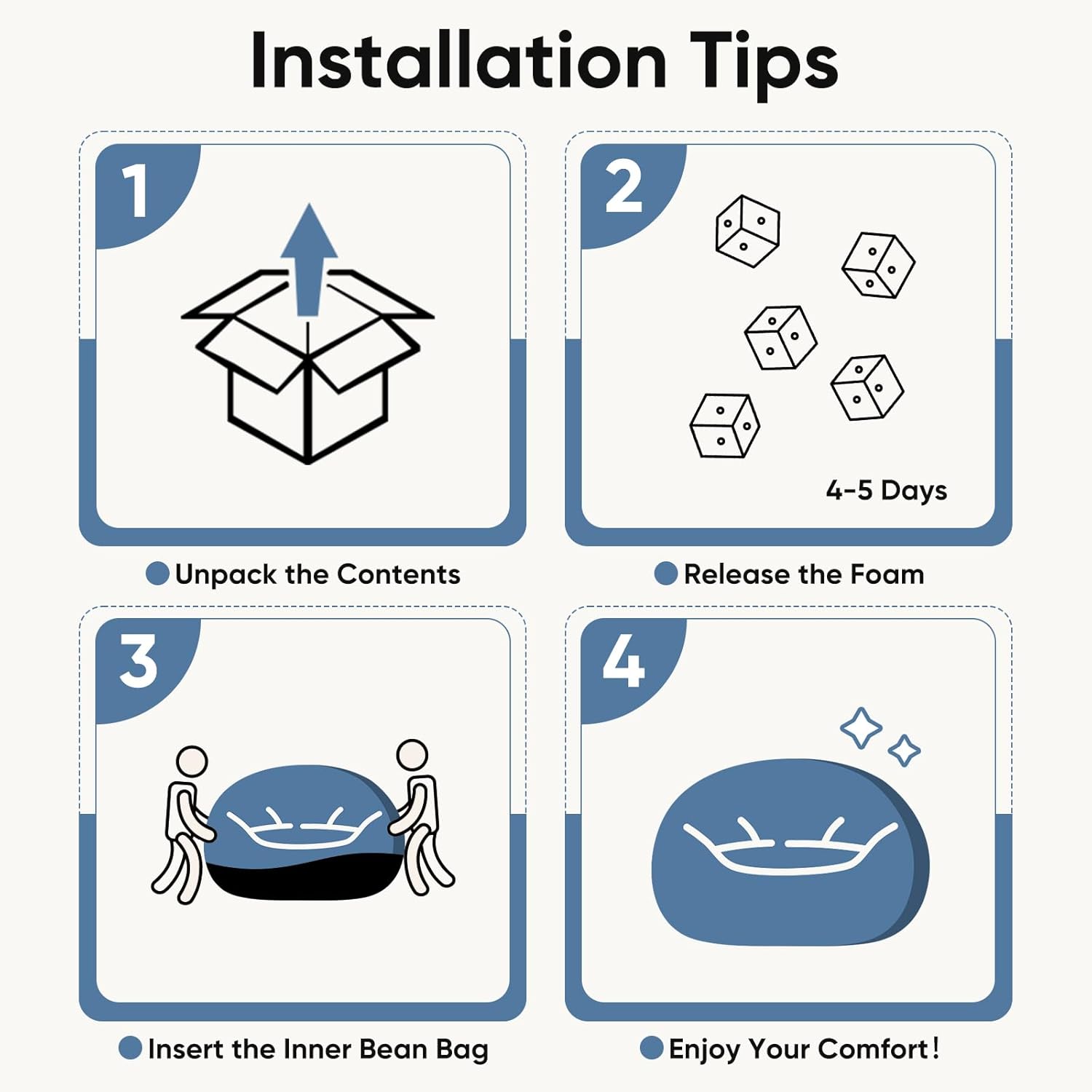 Installation Tips

1

Unpack the Contents

2

4-5 Days

Release the Foam

3

Insert the Inner Bean Bag

4

Enjoy Your Comfort!