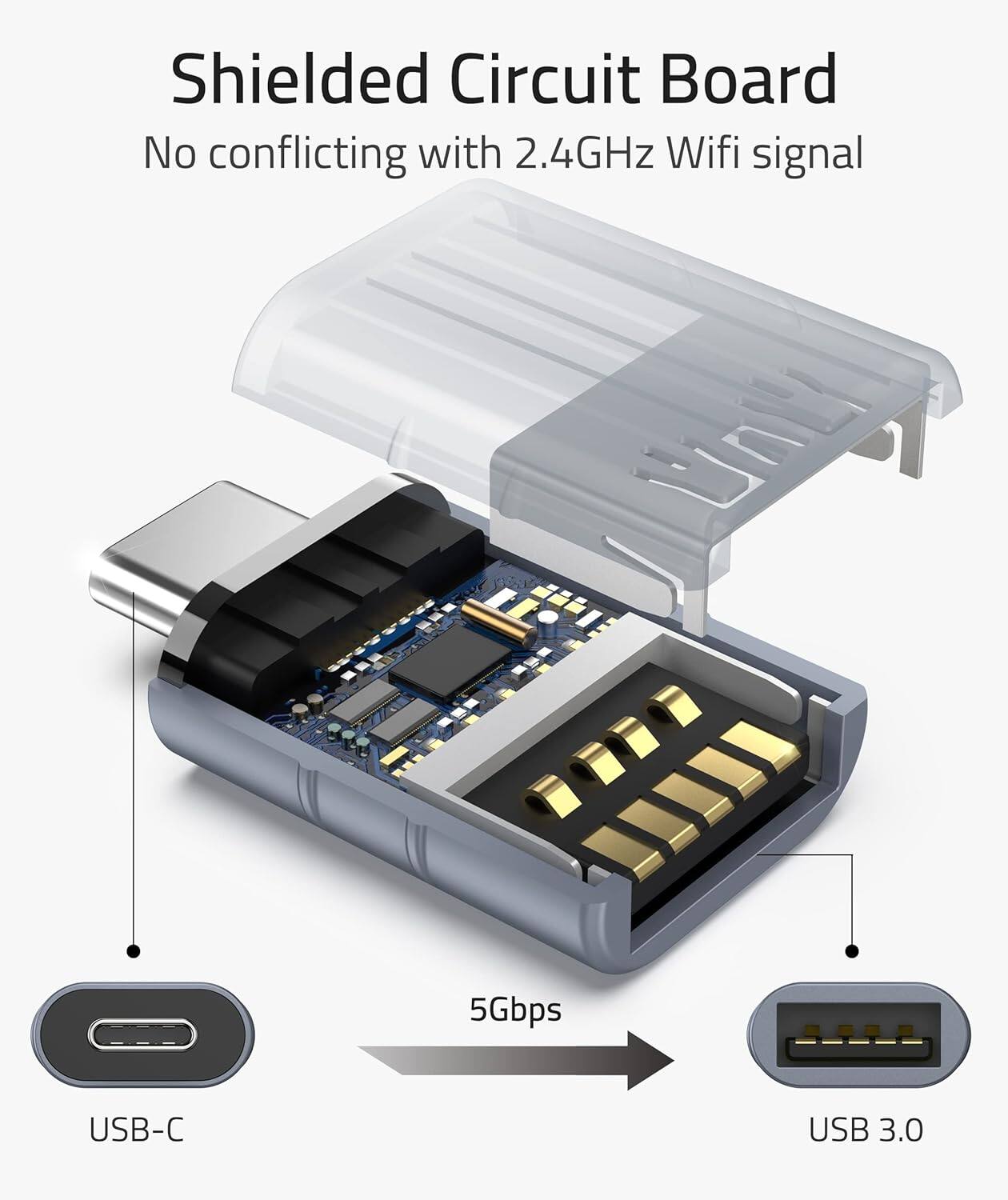 Shielded Circuit Board

No conflicting with 2.4GHz Wifi signal

5Gbps

USB-C

USB 3.0