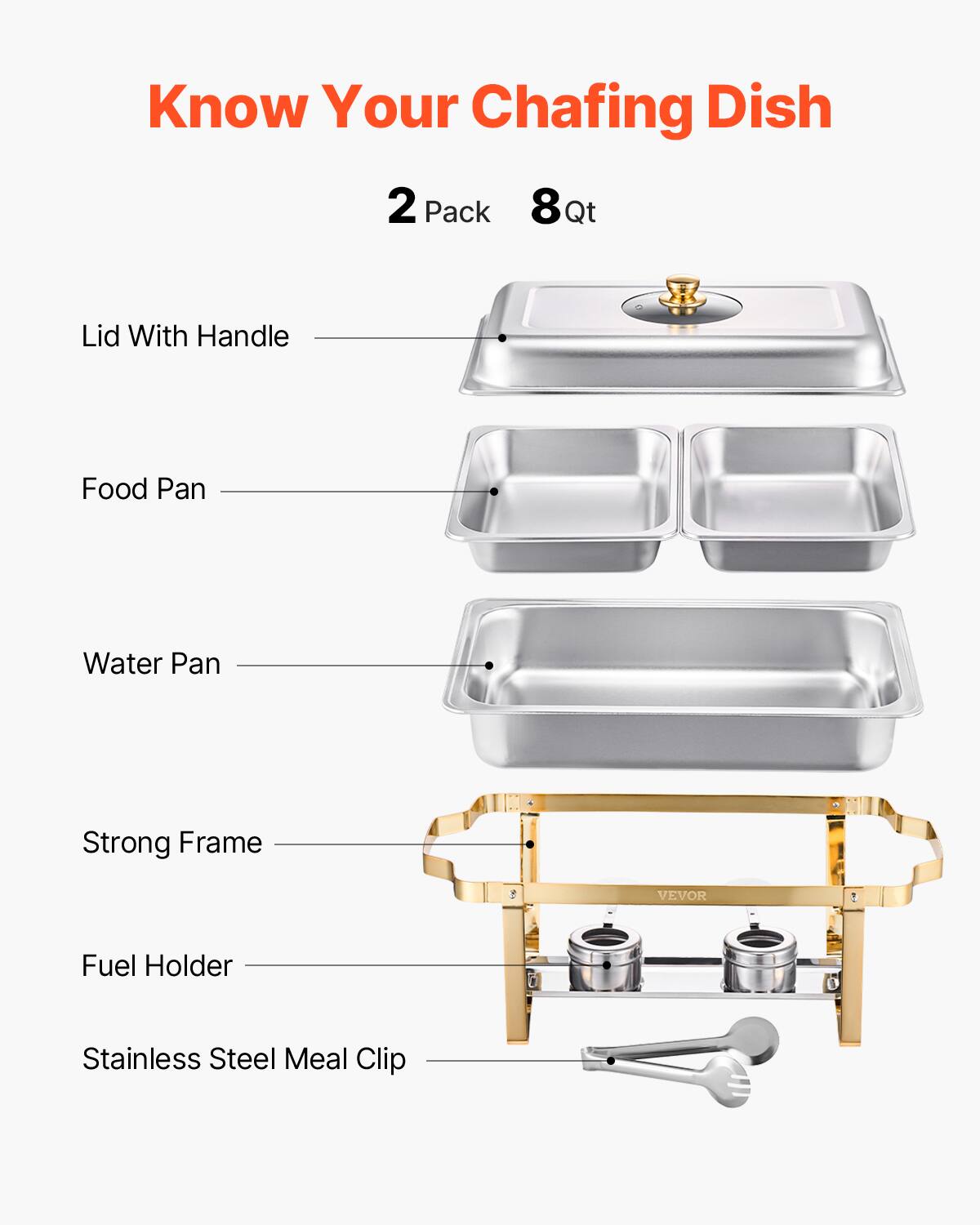 Know Your Chafing Dish

2 Pack 8 Qt

Lid With Handle

Food Pan

Water Pan

Strong Frame

VEVOR

Fuel Holder

Stainless Steel Meal Clip