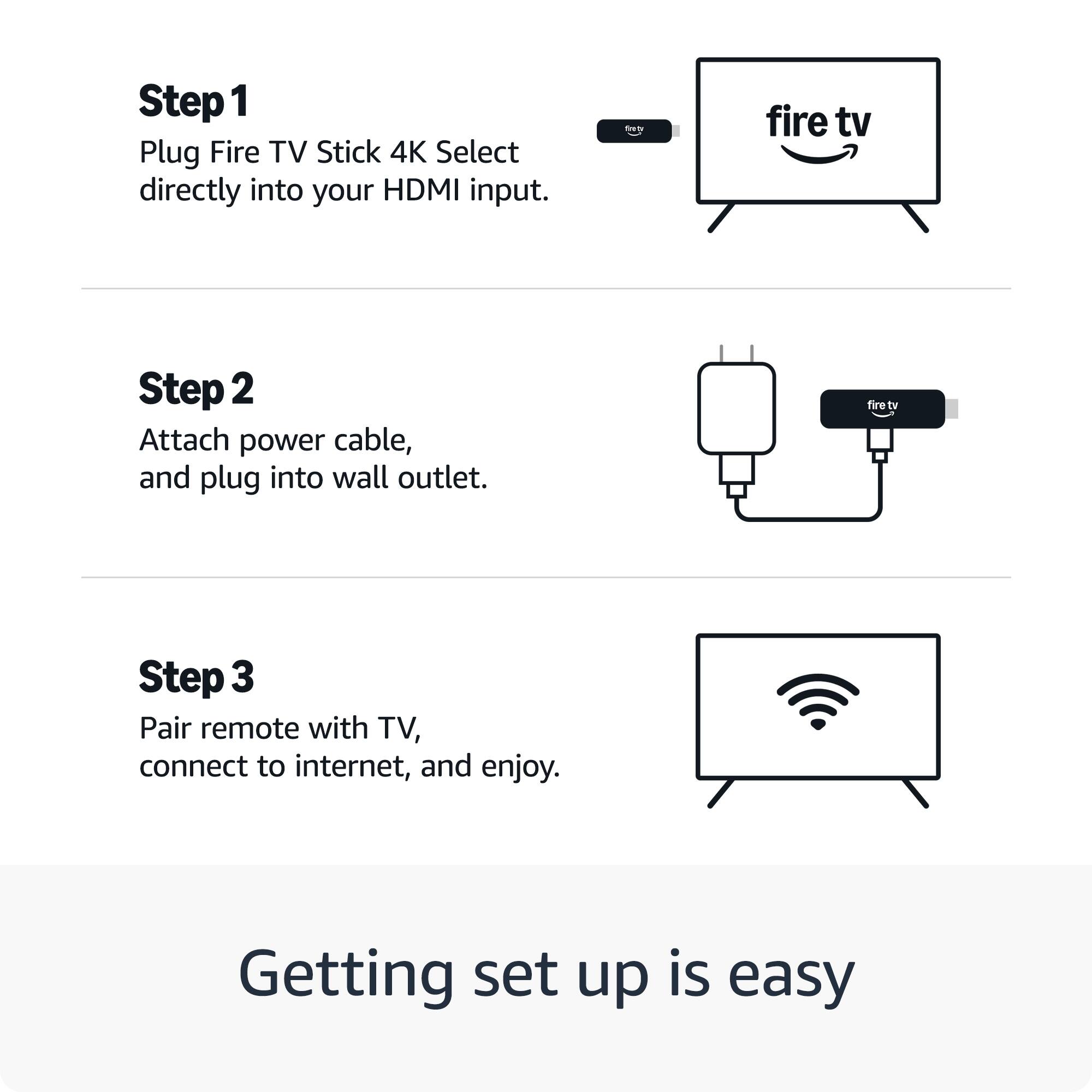 Step 1
Plug Fire TV Stick 4K Select directly into your HDMI input.

fire tv

fire tv

Step 2
Attach power cable, and plug into wall outlet.

fire tv

Step 3
Pair remote with TV, connect to internet, and enjoy.

Getting set up is easy