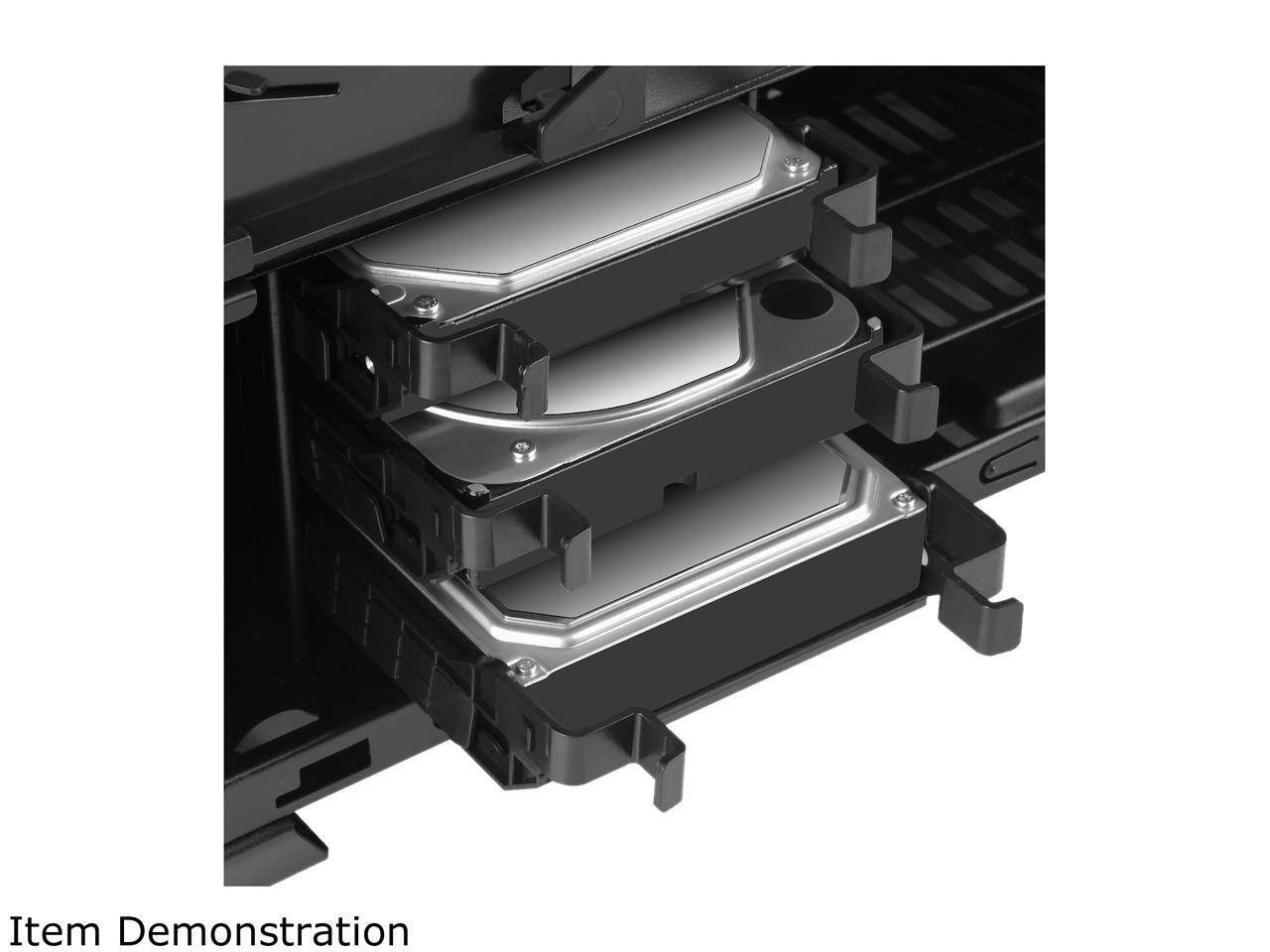 Item Demonstration