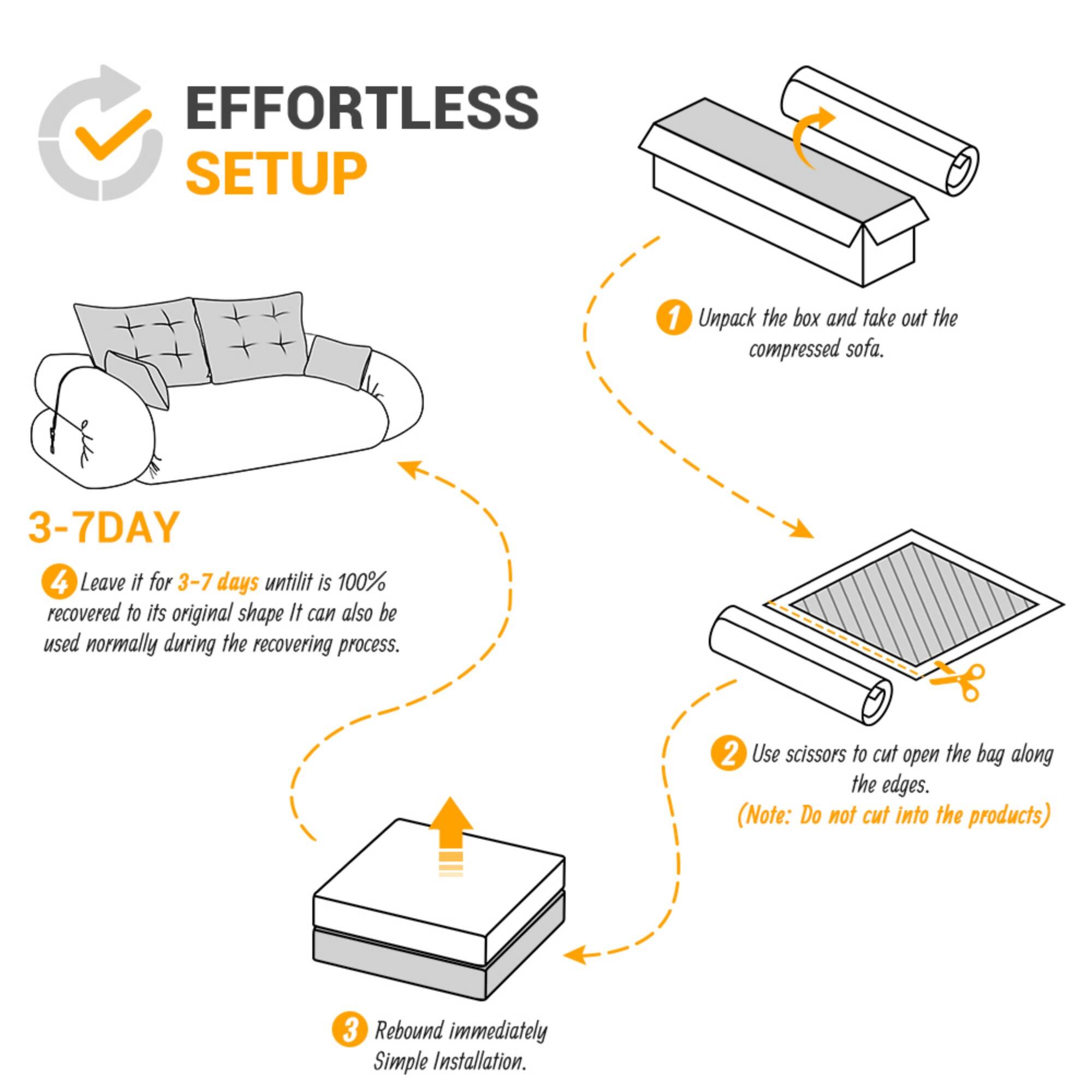 EFFORTLESS
SETUP

1 Unpack the box and take out the compressed sofa.

2 Use scissors to cut open the bag along the edges.
(Note: Do not cut into the products)

3 Rebound immediately
Simple Installation.

3-7DAY

4 Leave it for 3-7 days untilit is 100% recovered to its original shape It can also be used normally during the recovering process.