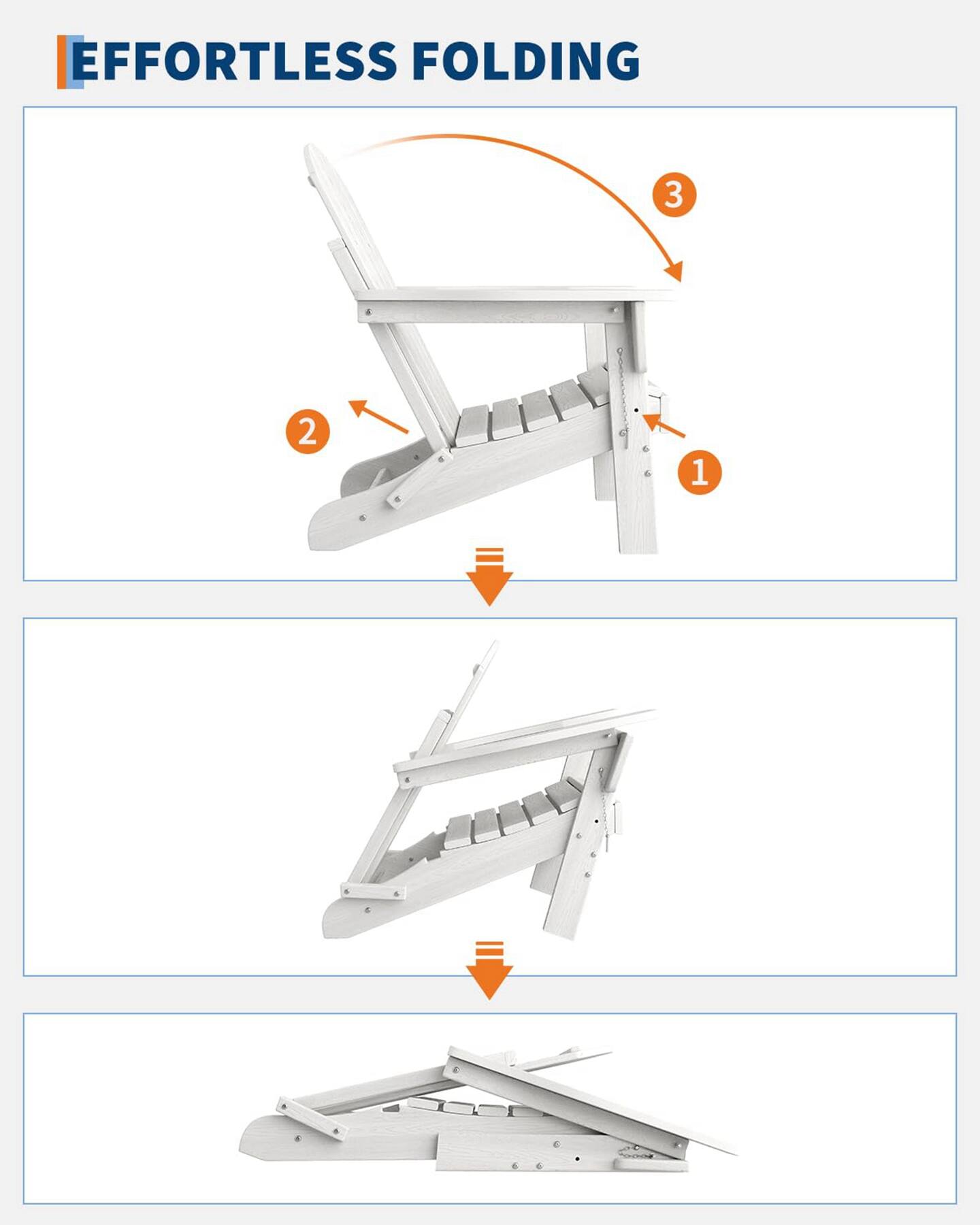 EFFORTLESS FOLDING

3

2

1