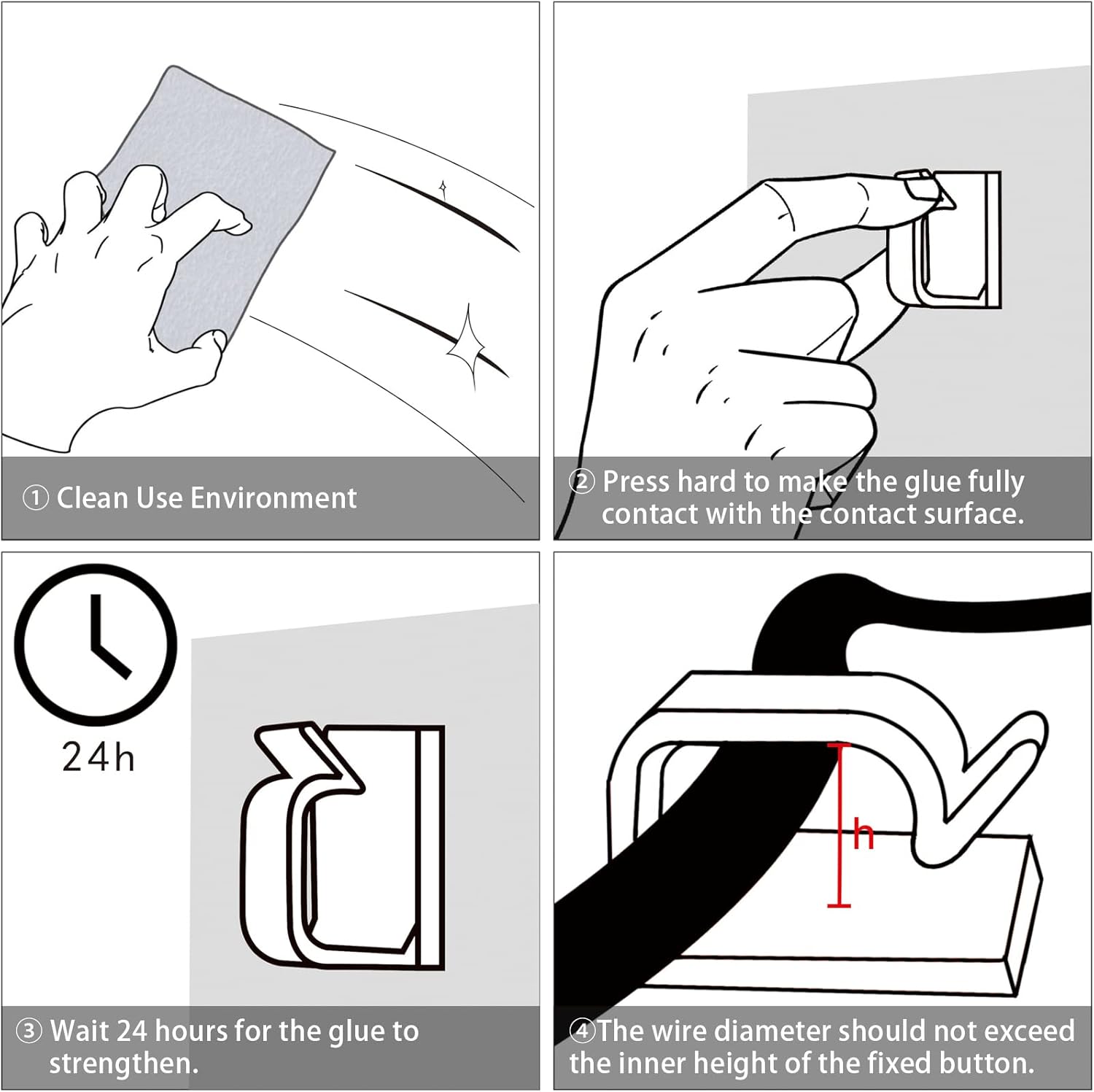 ① Clean Use Environment

② Press hard to make the glue fully contact with the contact surface.

24h

③ Wait 24 hours for the glue to strengthen.

h

④The wire diameter should not exceed the inner height of the fixed button.