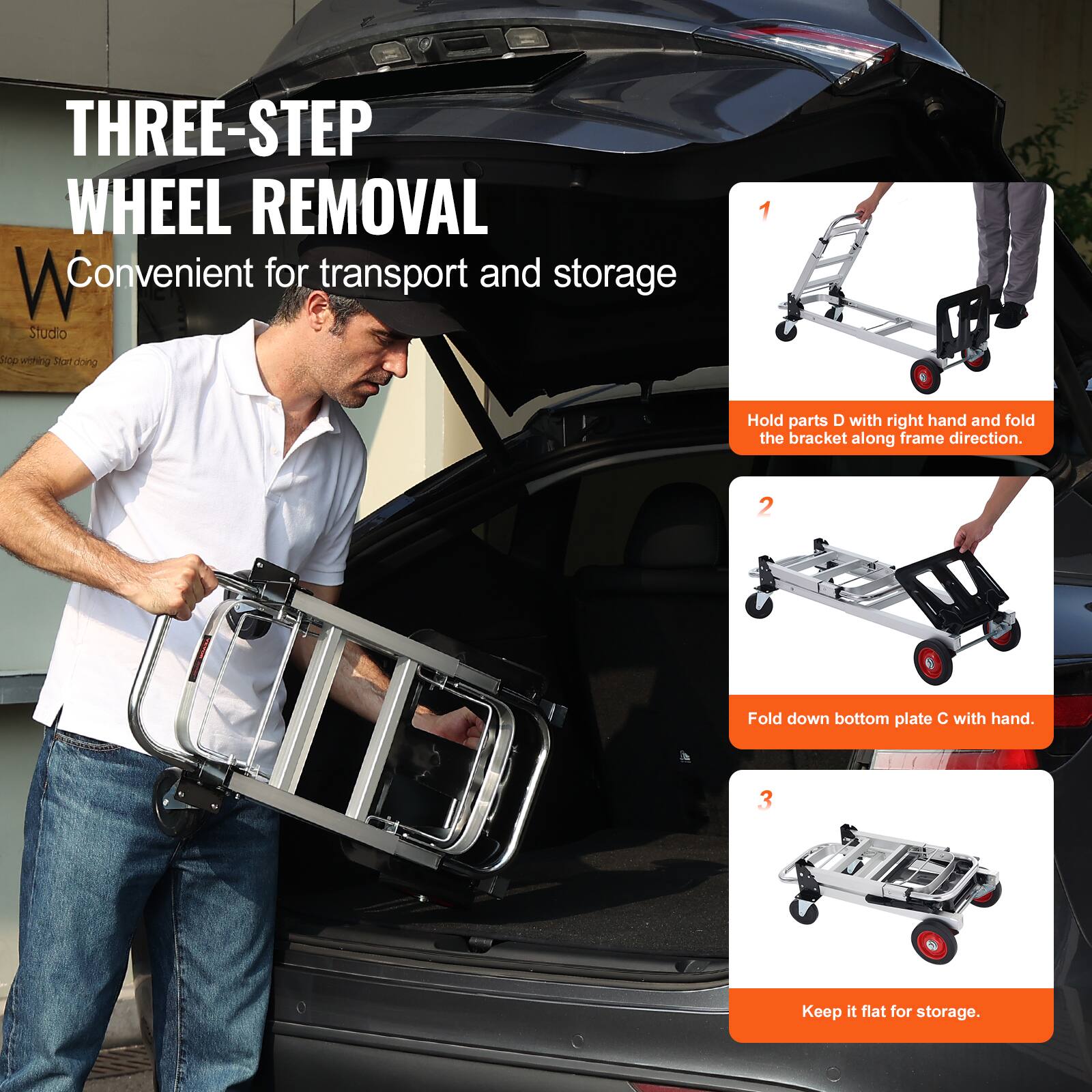 THREE-STEP WHEEL REMOVAL

Convenient for transport and storage

W

Studio

Stop wishing Start doing

1

Hold parts D with right hand and fold the bracket along frame direction.

2

Fold down bottom plate C with hand.

3

Keep it flat for storage.