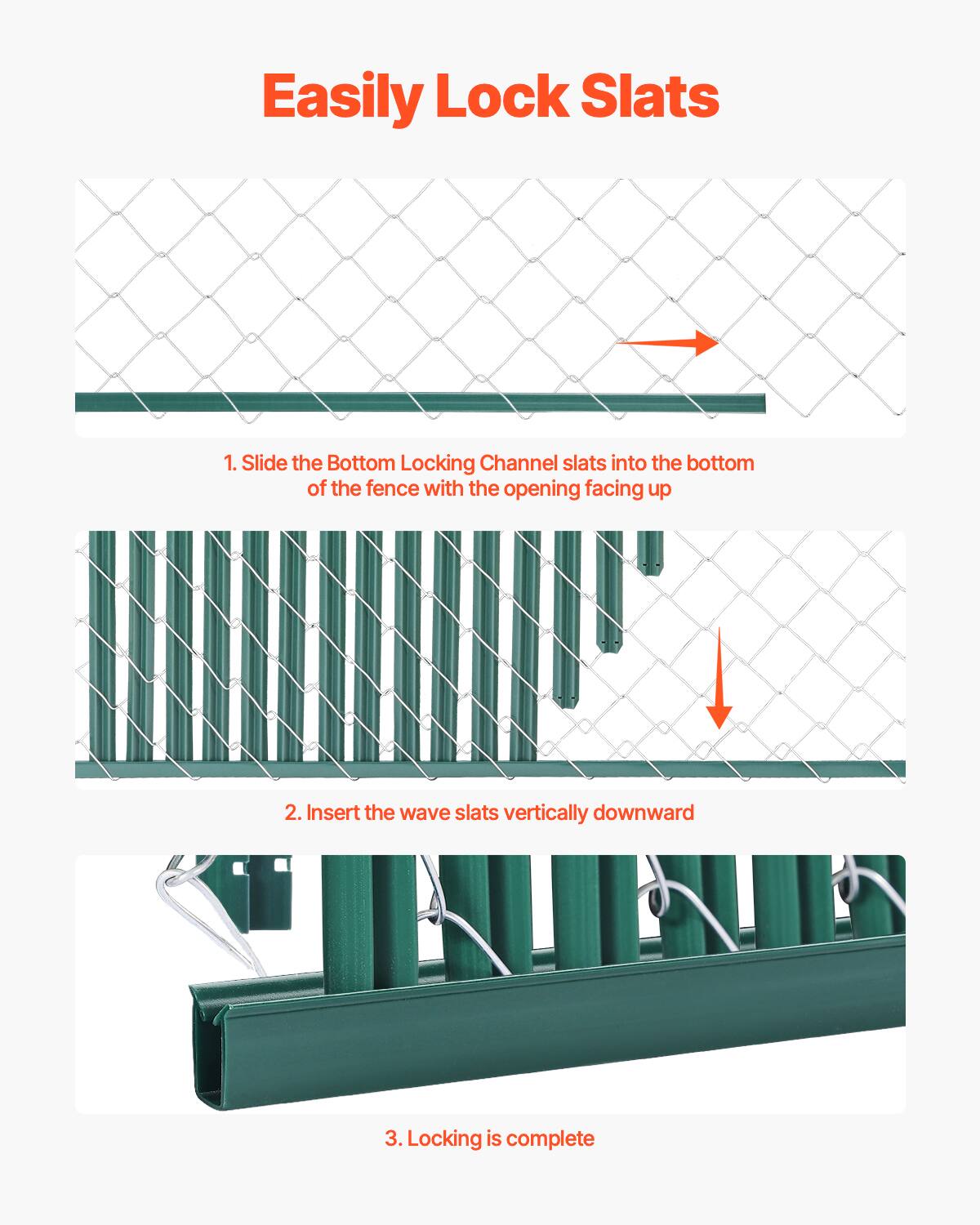 Easily Lock Slats

1. Slide the Bottom Locking Channel slats into the bottom of the fence with the opening facing up

2. Insert the wave slats vertically downward

3. Locking is complete