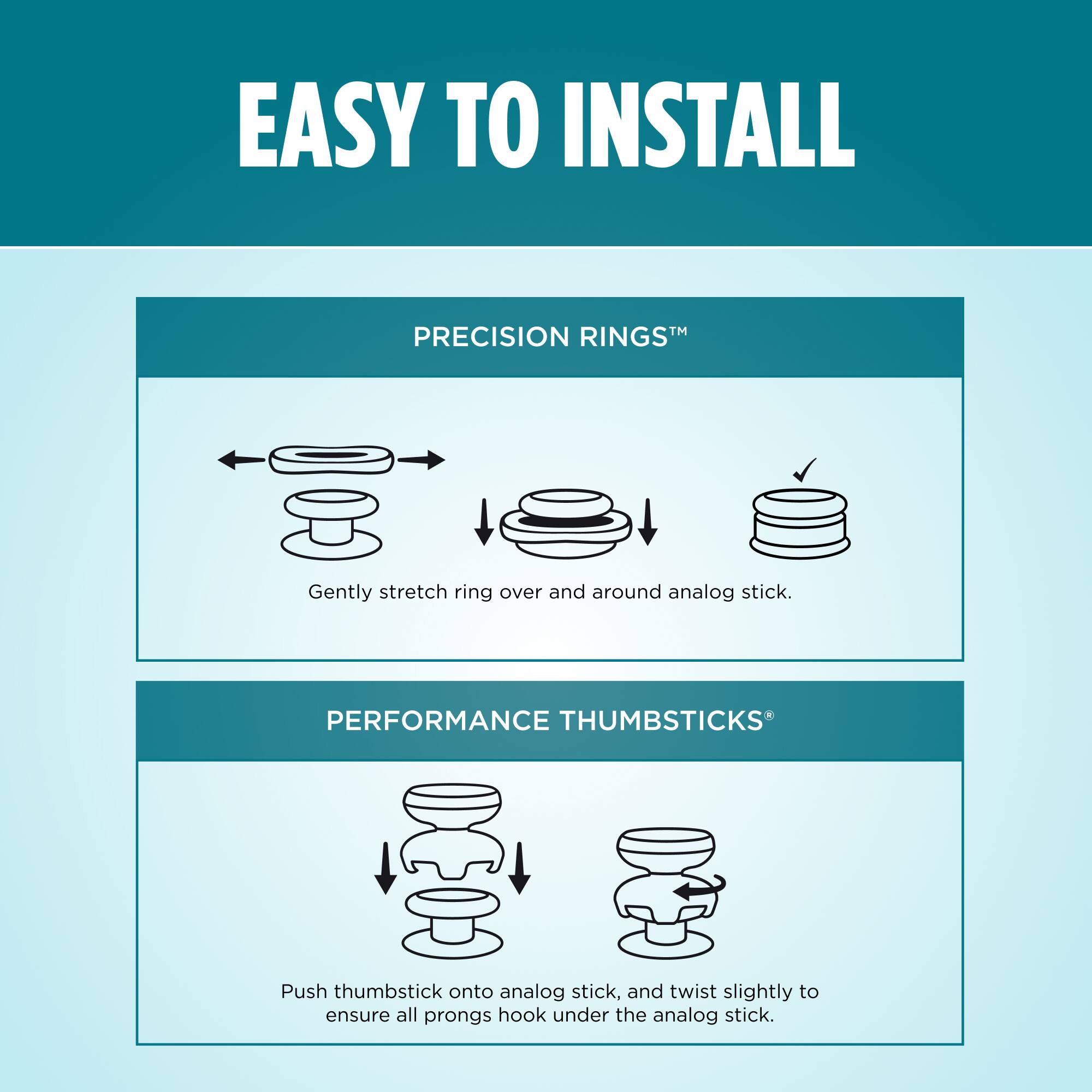 EASY TO INSTALL

PRECISION RINGS™

Gently stretch ring over and around analog stick.

PERFORMANCE THUMBSTICKS®

Push thumbstick onto analog stick, and twist slightly to ensure all prongs hook under the analog stick.