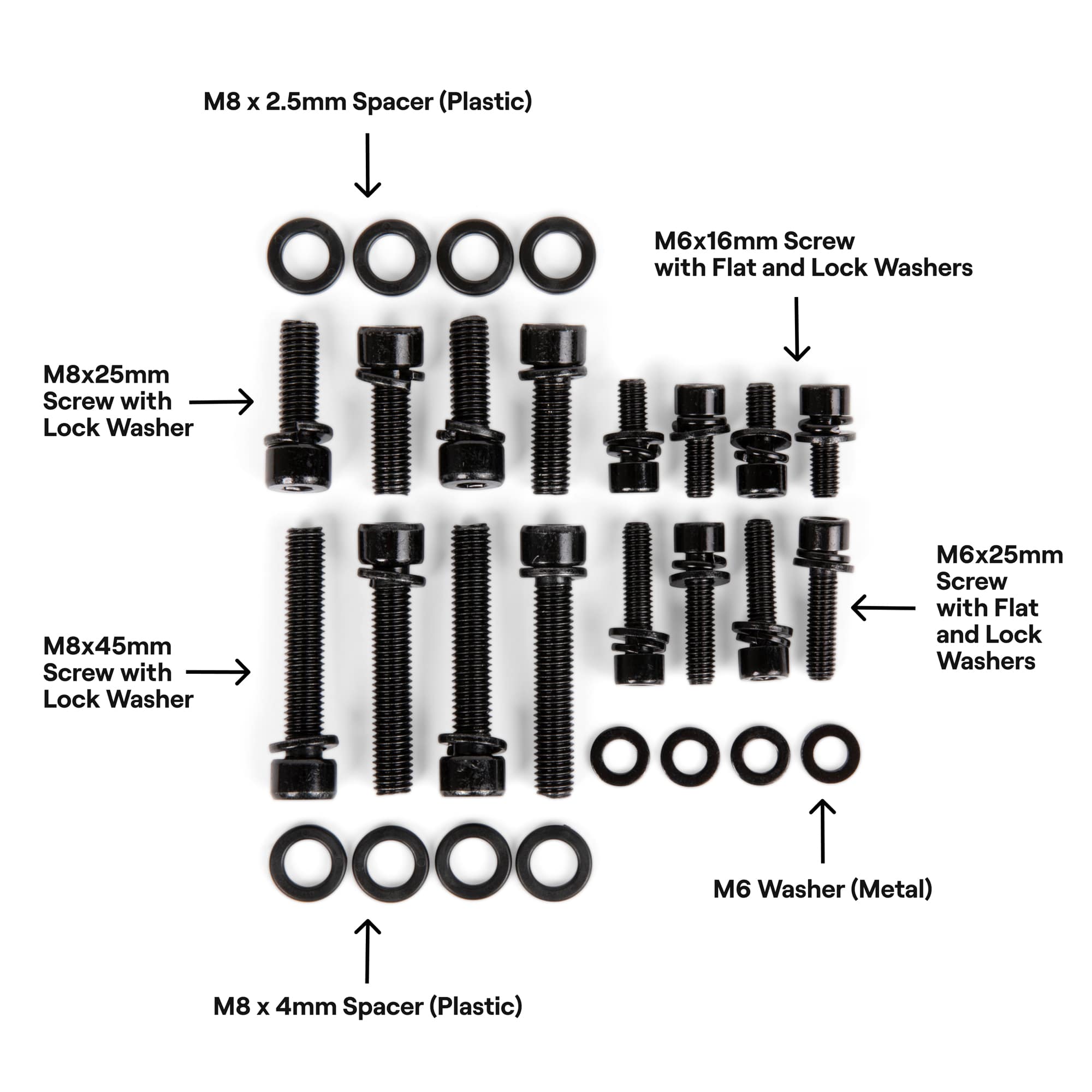 M8 x 2.5mm Spacer (Plastic)

M6x16mm Screw with Flat and Lock Washers

M8x25mm Screw with Lock Washer

M6x25mm Screw with Flat and Lock Washers

M8x45mm Screw with Lock Washer

M6 Washer (Metal)

M8 x 4mm Spacer (Plastic)