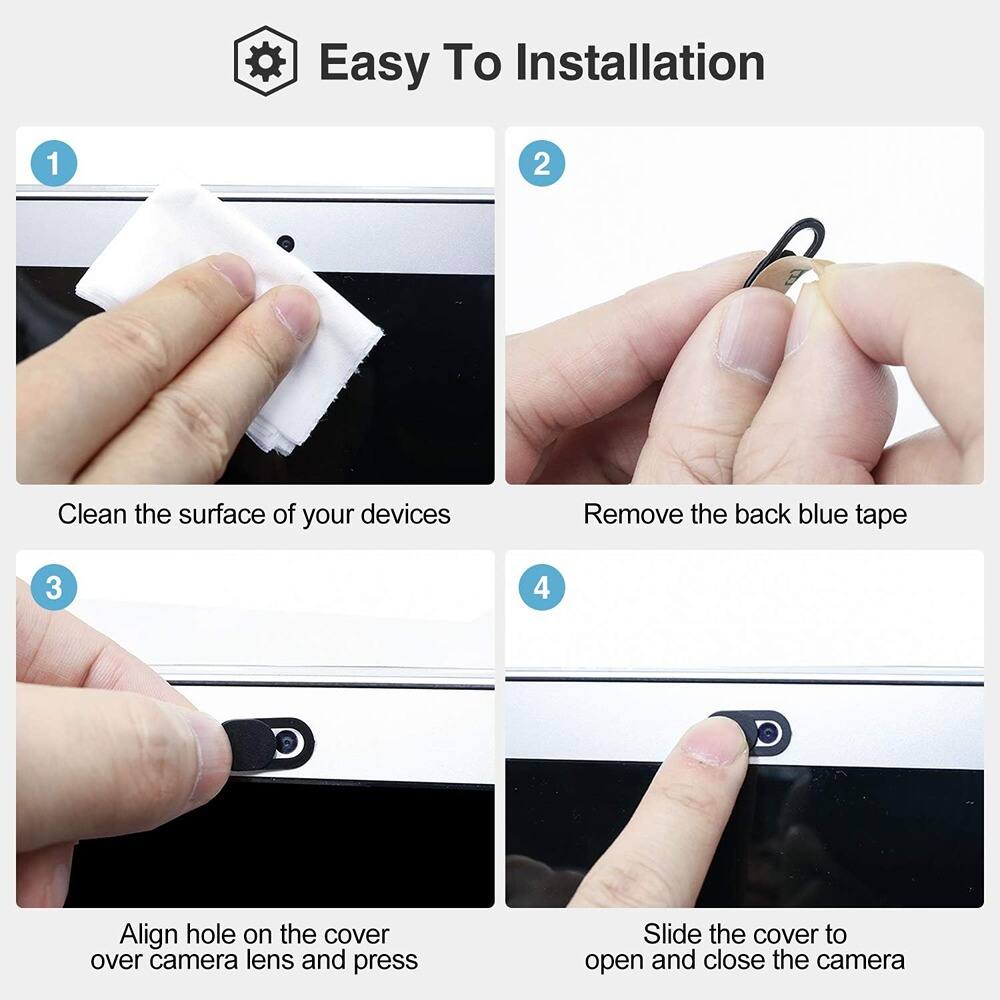 Easy To Installation

1

Clean the surface of your devices

2

Remove the back blue tape

3

Align hole on the cover over camera lens and press

4

Slide the cover to open and close the camera