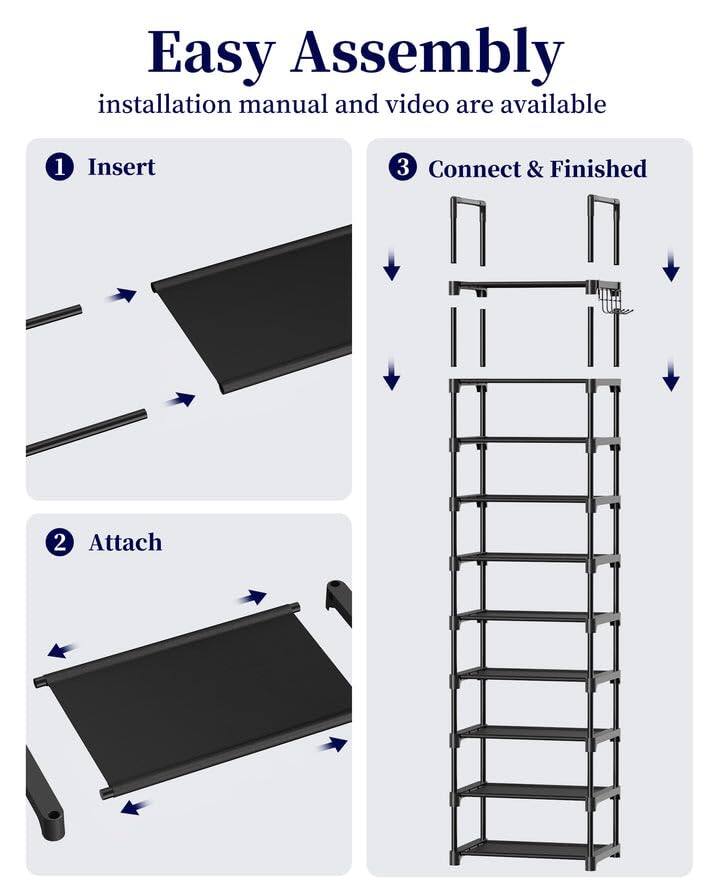 Easy Assembly
installation manual and video are available

1 Insert

2 Attach

3 Connect & Finished