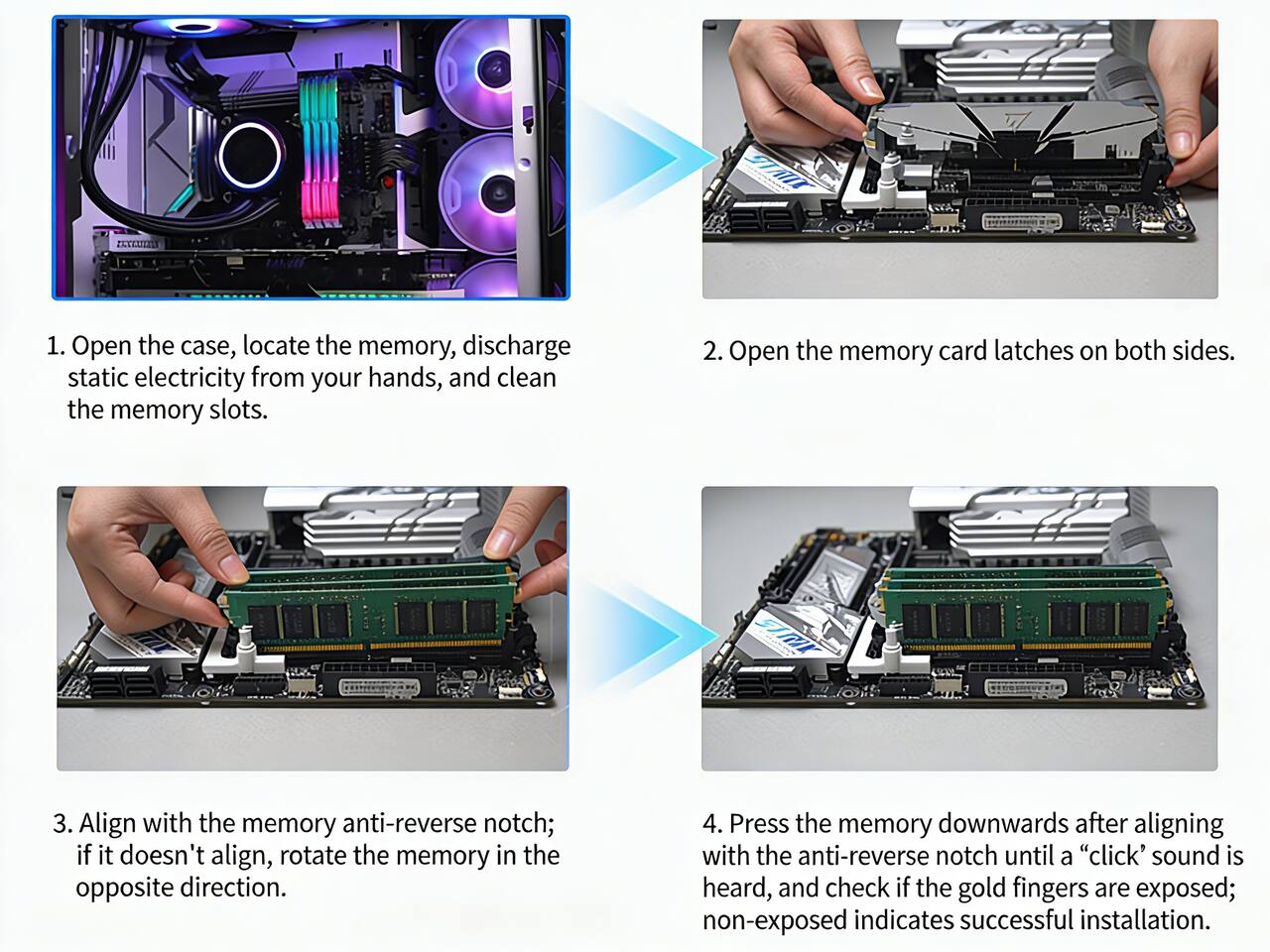 1. Open the case, locate the memory, discharge static electricity from your hands, and clean the memory slots.

2. Open the memory card latches on both sides.

3. Align with the memory anti-reverse notch; if it doesn't align, rotate the memory in the opposite direction.

4. Press the memory downwards after aligning with the anti-reverse notch until a “click’ sound is heard, and check if the gold fingers are exposed; non-exposed indicates successful installation.