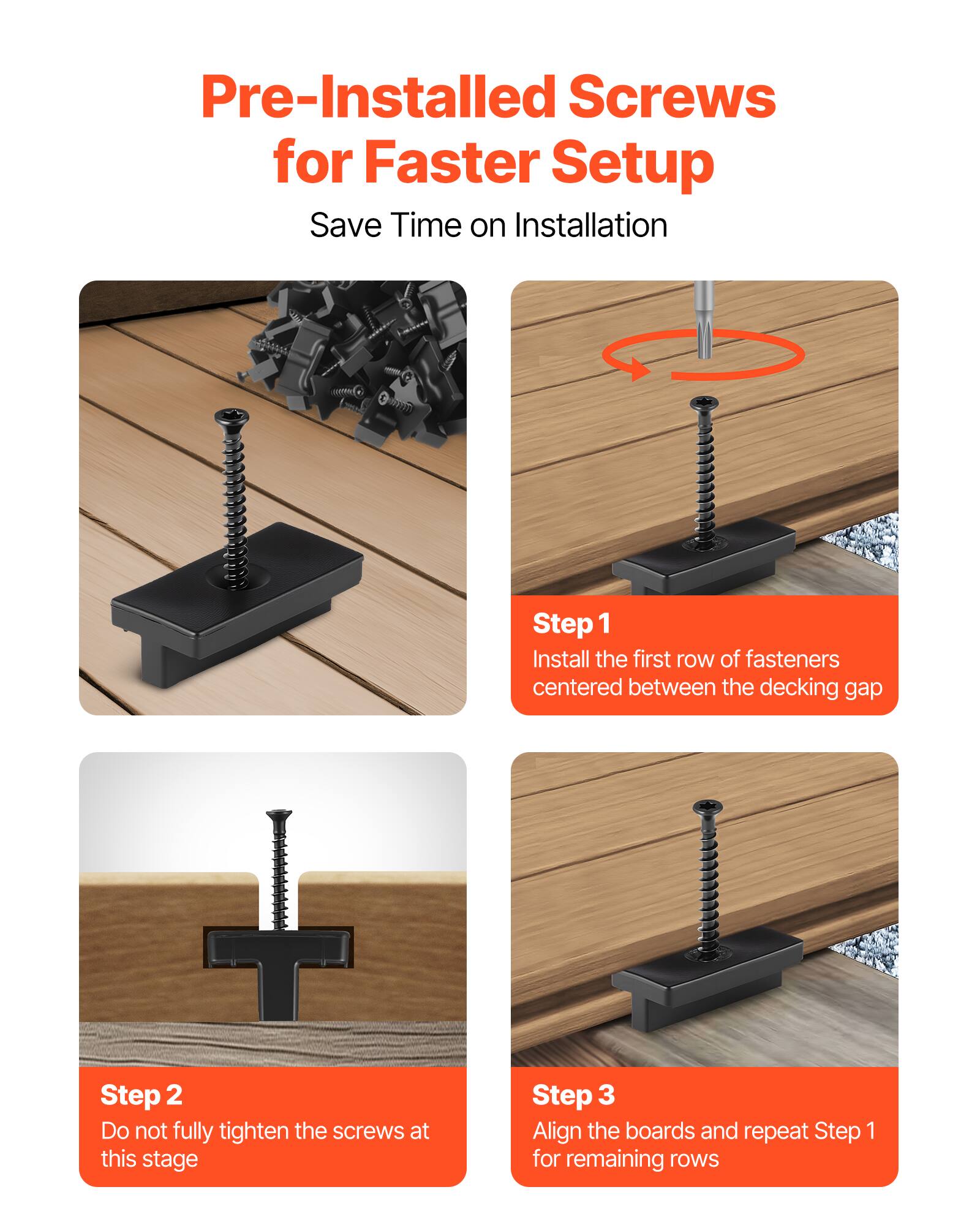 Pre-Installed Screws for Faster Setup

Save Time on Installation

Step 1
Install the first row of fasteners centered between the decking gap

Step 2
Do not fully tighten the screws at this stage

Step 3
Align the boards and repeat Step 1 for remaining rows