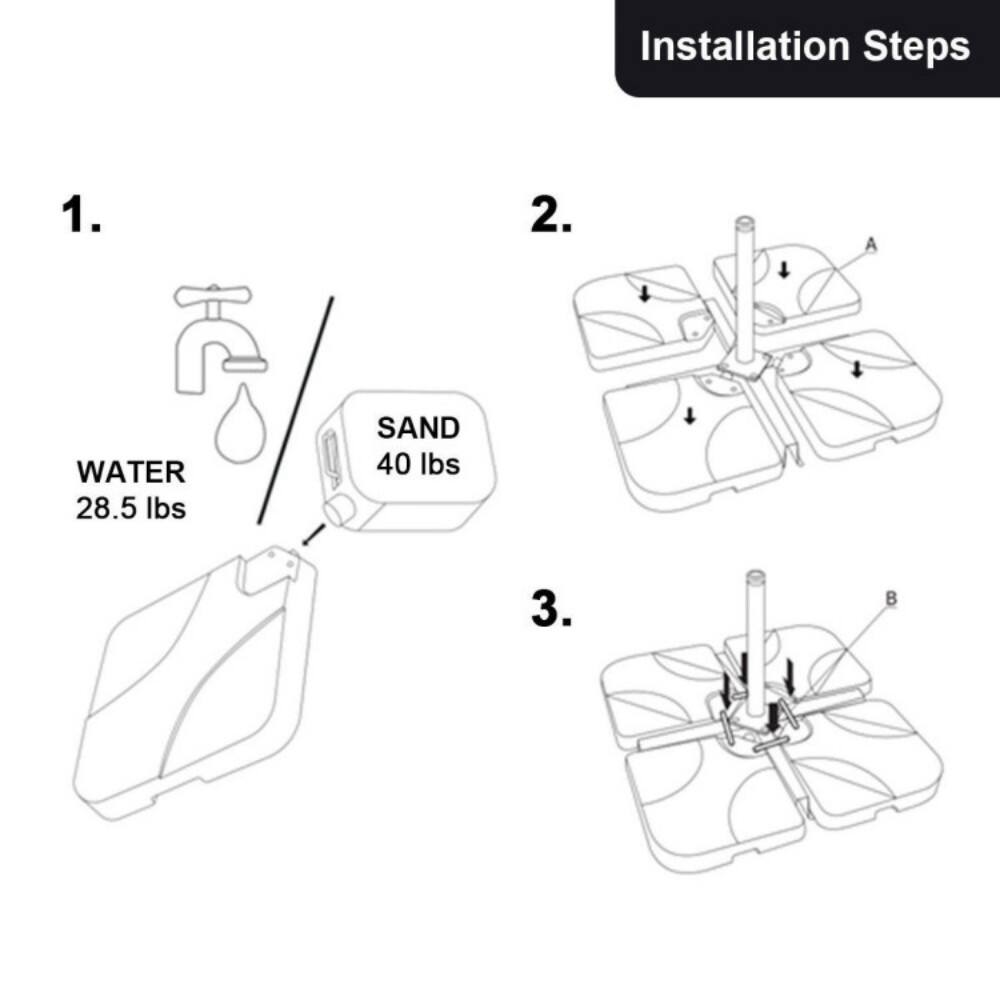 Installation Steps

1.

WATER
28.5 lbs

SAND
40 lbs

2.

A

3.

B