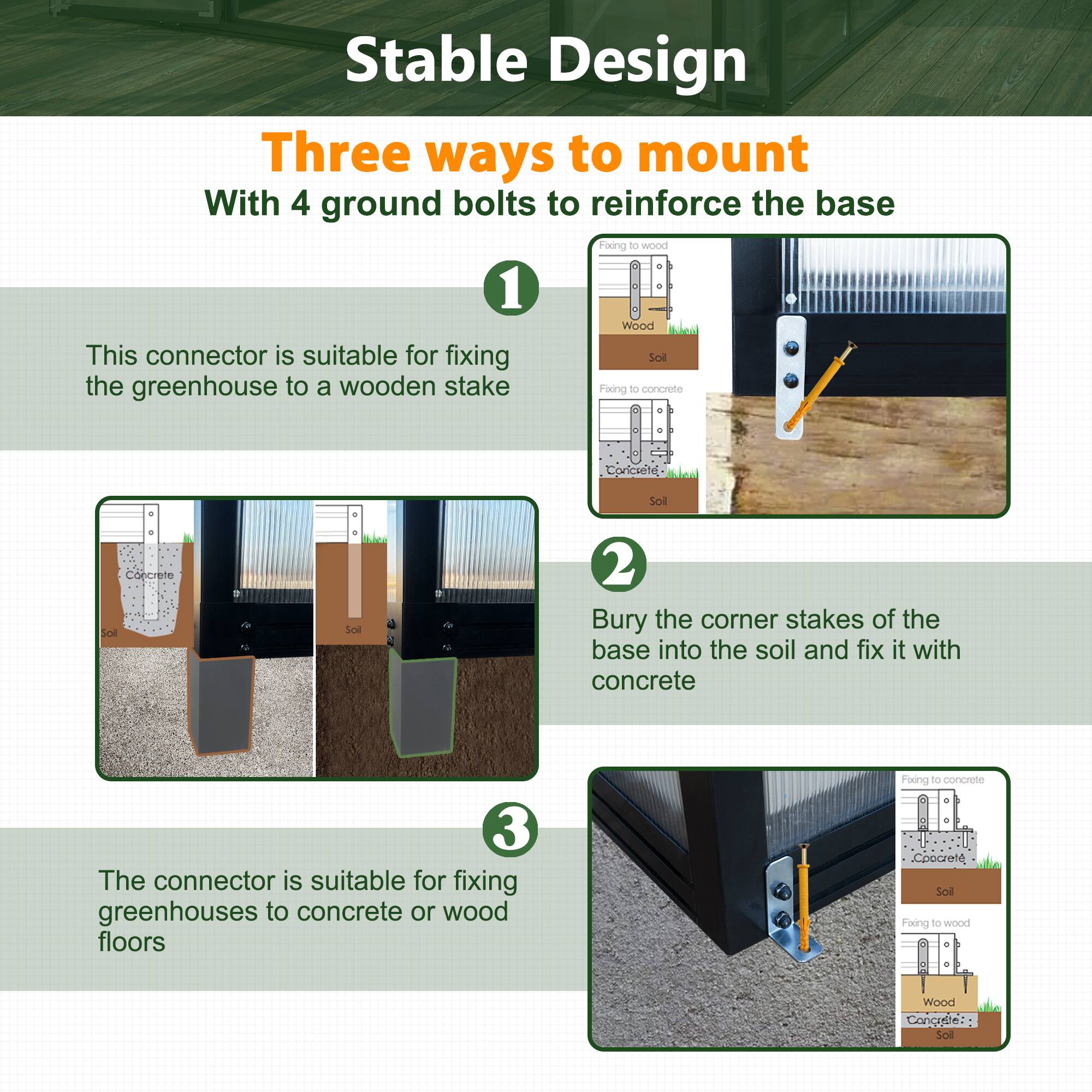 Stable Design

Three ways to mount

With 4 ground bolts to reinforce the base

1

This connector is suitable for fixing the greenhouse to a wooden stake

Fixing to wood

Wood

Soil

Fixing to concrete

Concrete

Soil

Concrete

Soil

Soil

2

Bury the corner stakes of the base into the soil and fix it with concrete

3

The connector is suitable for fixing greenhouses to concrete or wood floors

Fixing to concrete

Concrete

Soil

Fixing to wood

Wood

Concrete

Soil