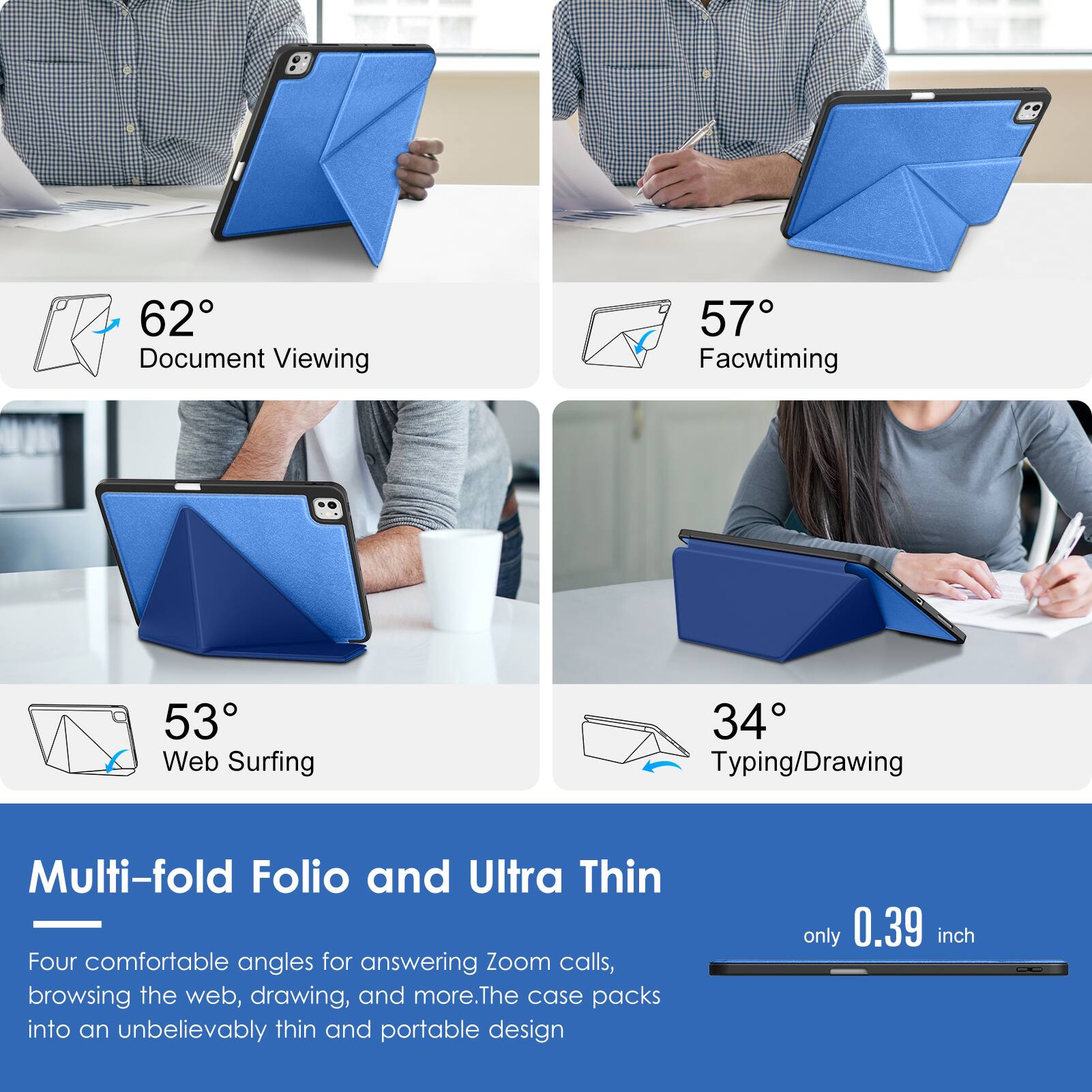 62°
Document Viewing

57°
Facwtiming

53°
Web Surfing

34°
Typing/Drawing

Multi-fold Folio and Ultra Thin

Four comfortable angles for answering Zoom calls, browsing the web, drawing, and more.The case packs into an unbelievably thin and portable design

only 0.39 inch