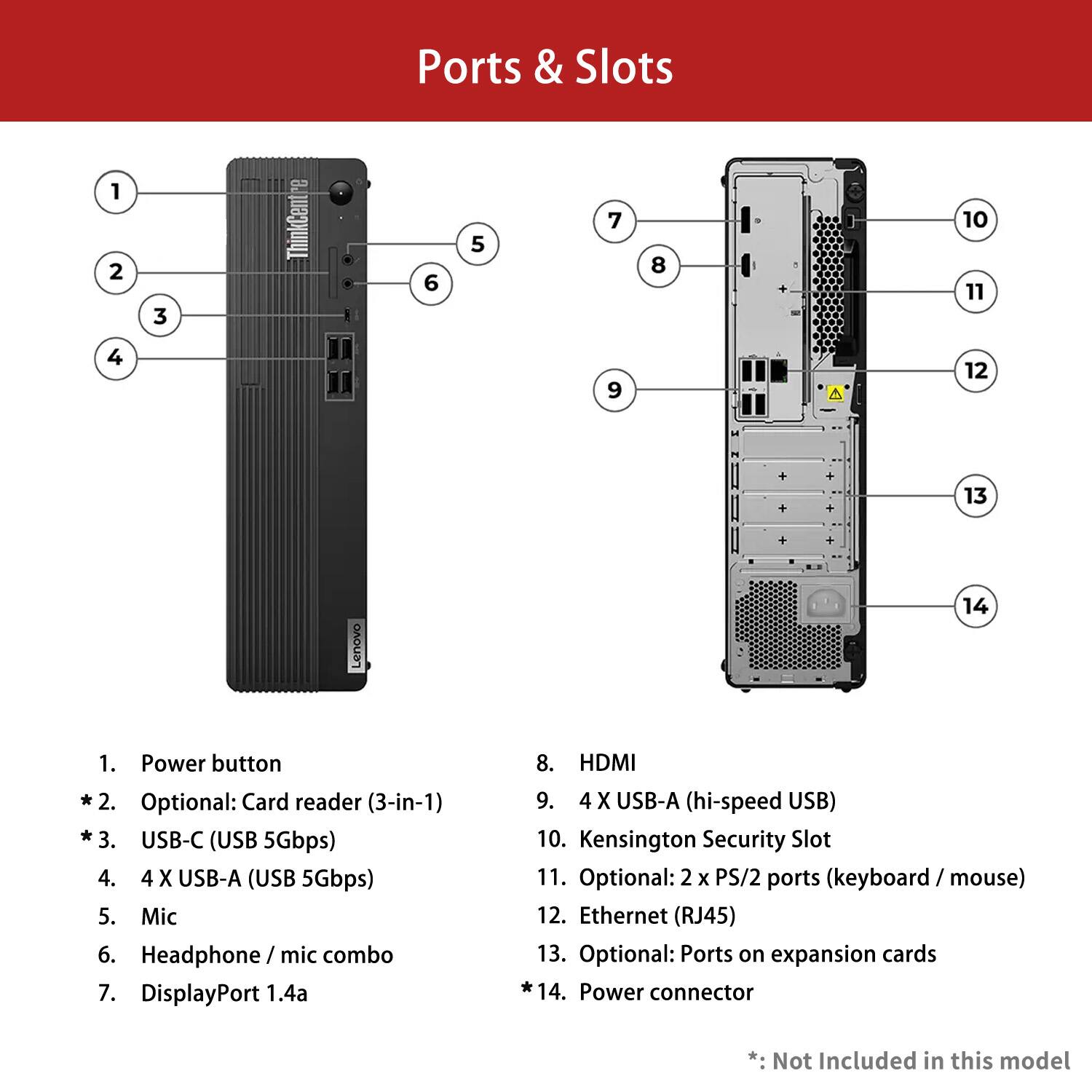 Ports & Slots

1
2
3
4
5
6
ThinkCentre
Lenovo

7
8
9
10
11
12
13
14

1. Power button
*2. Optional: Card reader (3-in-1)
*3. USB-C (USB 5Gbps)
4. 4 X USB-A (USB 5Gbps)
5. Mic
6. Headphone / mic combo
7. DisplayPort 1.4a

8. HDMI
9. 4 X USB-A (hi-speed USB)
10. Kensington Security Slot
11. Optional: 2 x PS/2 ports (keyboard / mouse)
12. Ethernet (RJ45)
13. Optional: Ports on expansion cards
*14. Power connector

*: Not Included in this model