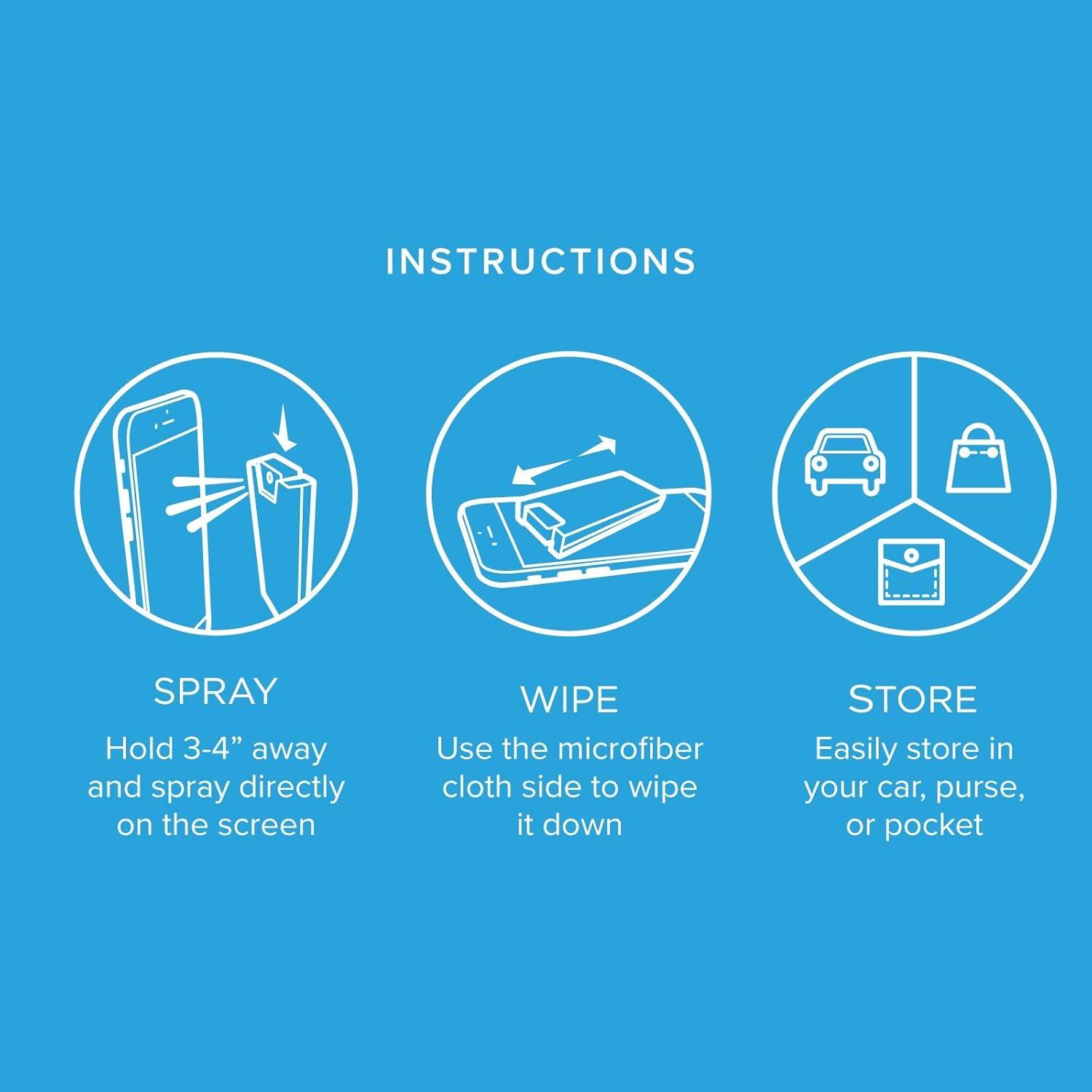 INSTRUCTIONS

SPRAY
Hold 3-4” away and spray directly on the screen

WIPE
Use the microfiber cloth side to wipe it down

STORE
Easily store in your car, purse, or pocket