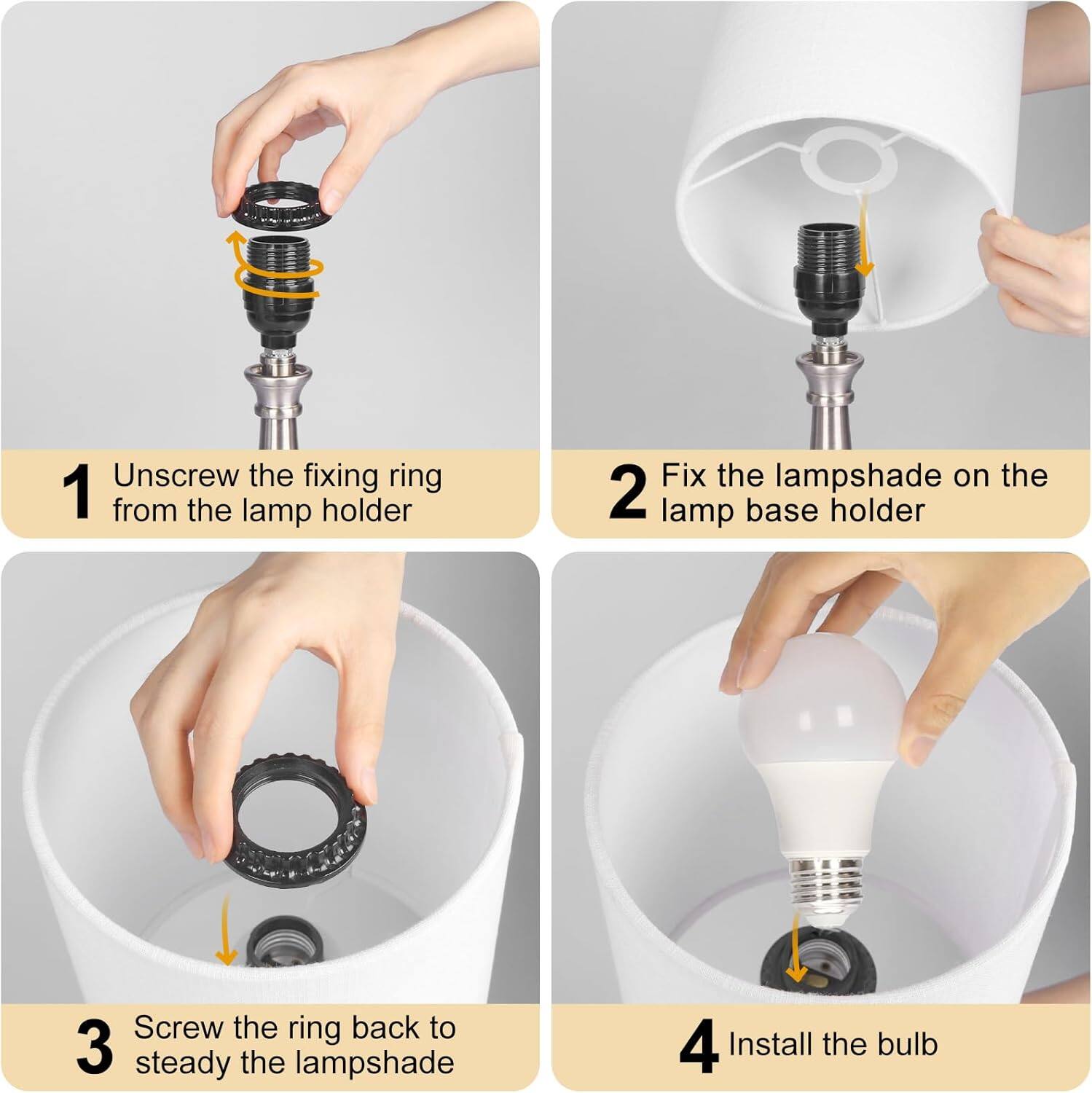 1 Unscrew the fixing ring from the lamp holder

2 Fix the lampshade on the lamp base holder

3 Screw the ring back to steady the lampshade

4 Install the bulb