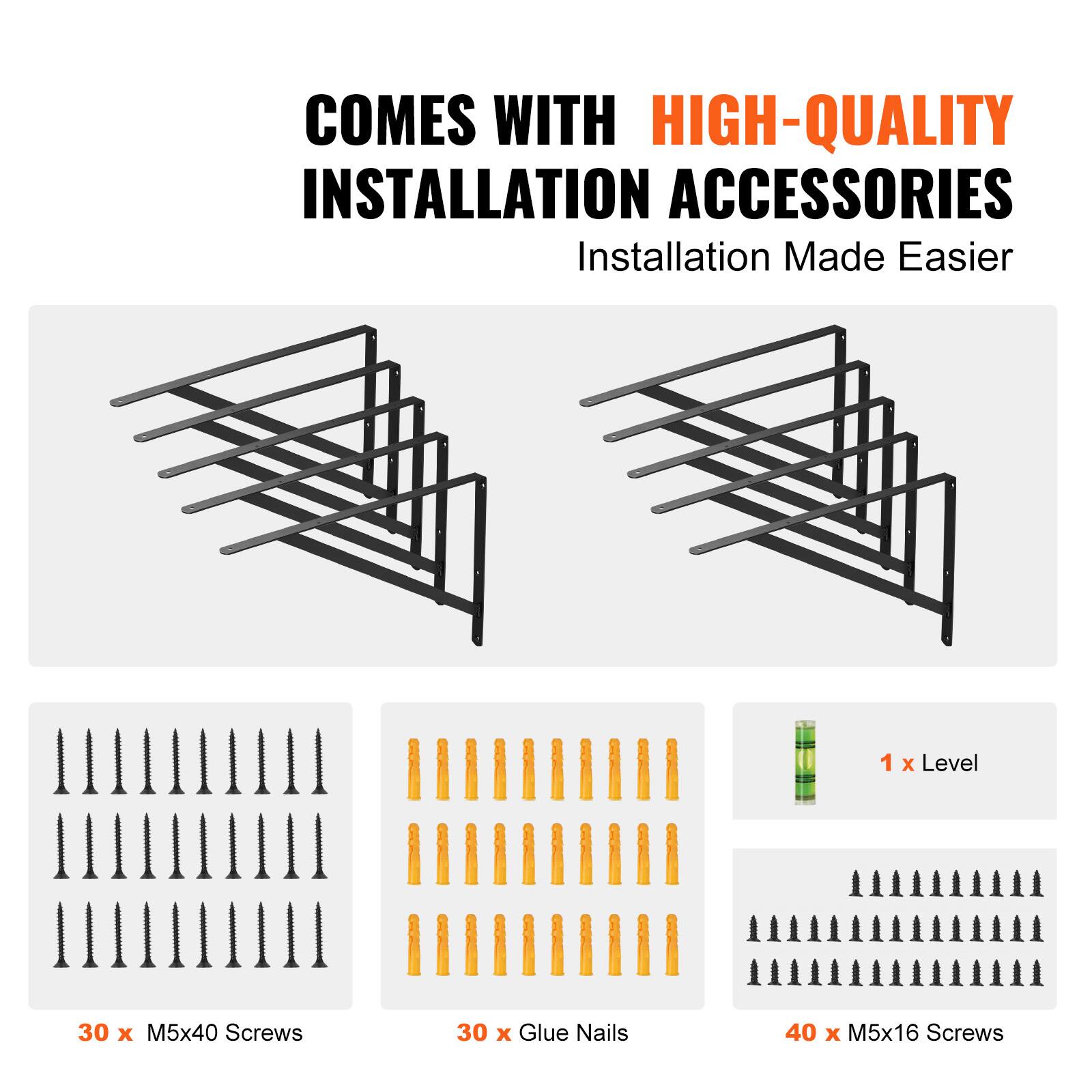 COMES WITH HIGH-QUALITY INSTALLATION ACCESSORIES

Installation Made Easier

1 x Level

30 x M5x40 Screws

30 x Glue Nails

40 x M5x16 Screws