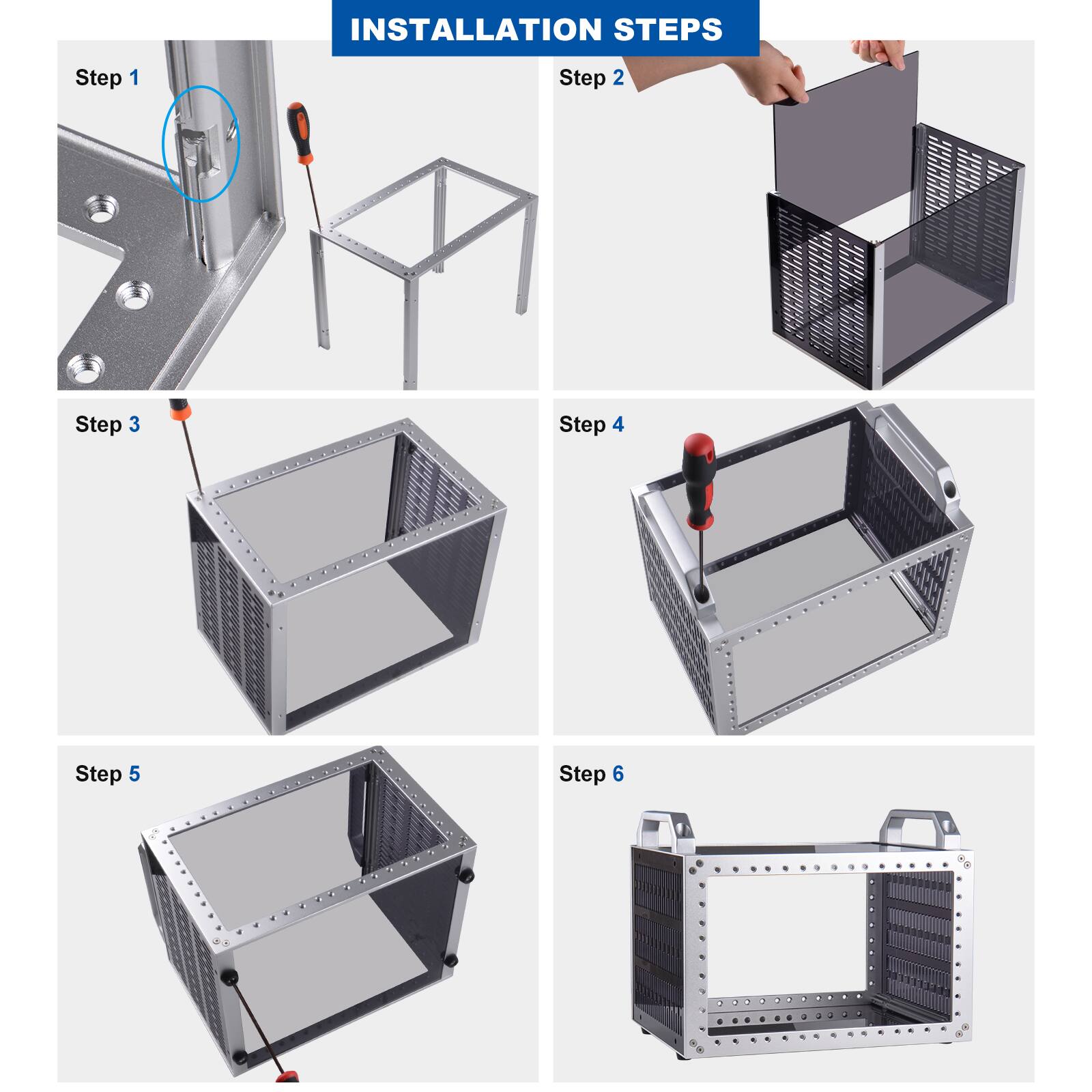 INSTALLATION STEPS

Step 1

Step 2

Step 3

Step 4

Step 5

Step 6