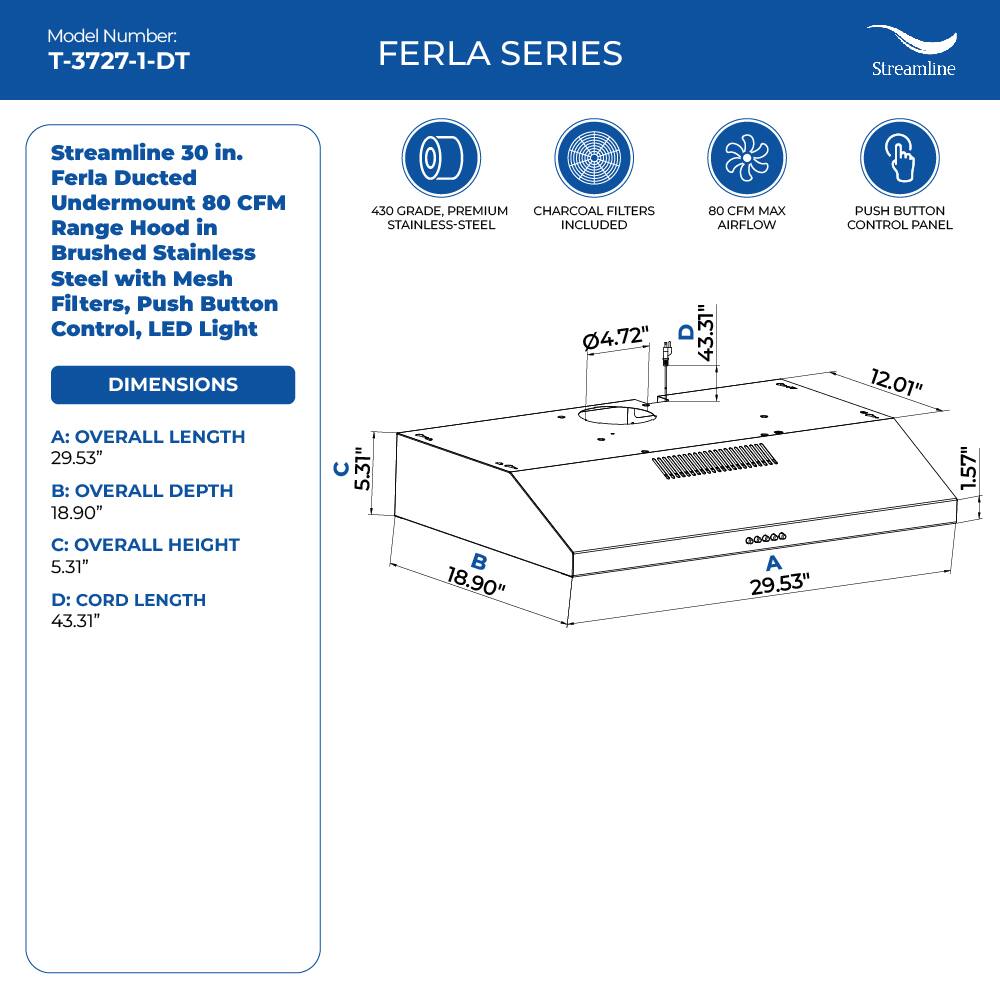 Model Number:
T-3727-1-DT

FERLA SERIES

Streamline

Streamline 30 in. Ferla Ducted Undermount 80 CFM Range Hood in Brushed Stainless Steel with Mesh Filters, Push Button Control, LED Light

DIMENSIONS

A: OVERALL LENGTH
29.53"

B: OVERALL DEPTH
18.90"

C: OVERALL HEIGHT
5.31"

D: CORD LENGTH
43.31"

430 GRADE, PREMIUM STAINLESS-STEEL

CHARCOAL FILTERS INCLUDED

80 CFM MAX AIRFLOW

PUSH BUTTON CONTROL PANEL

Ø4.72"

D
43.31"

12.01"

C
5.31"

1.57"

B
18.90"

A
29.53"