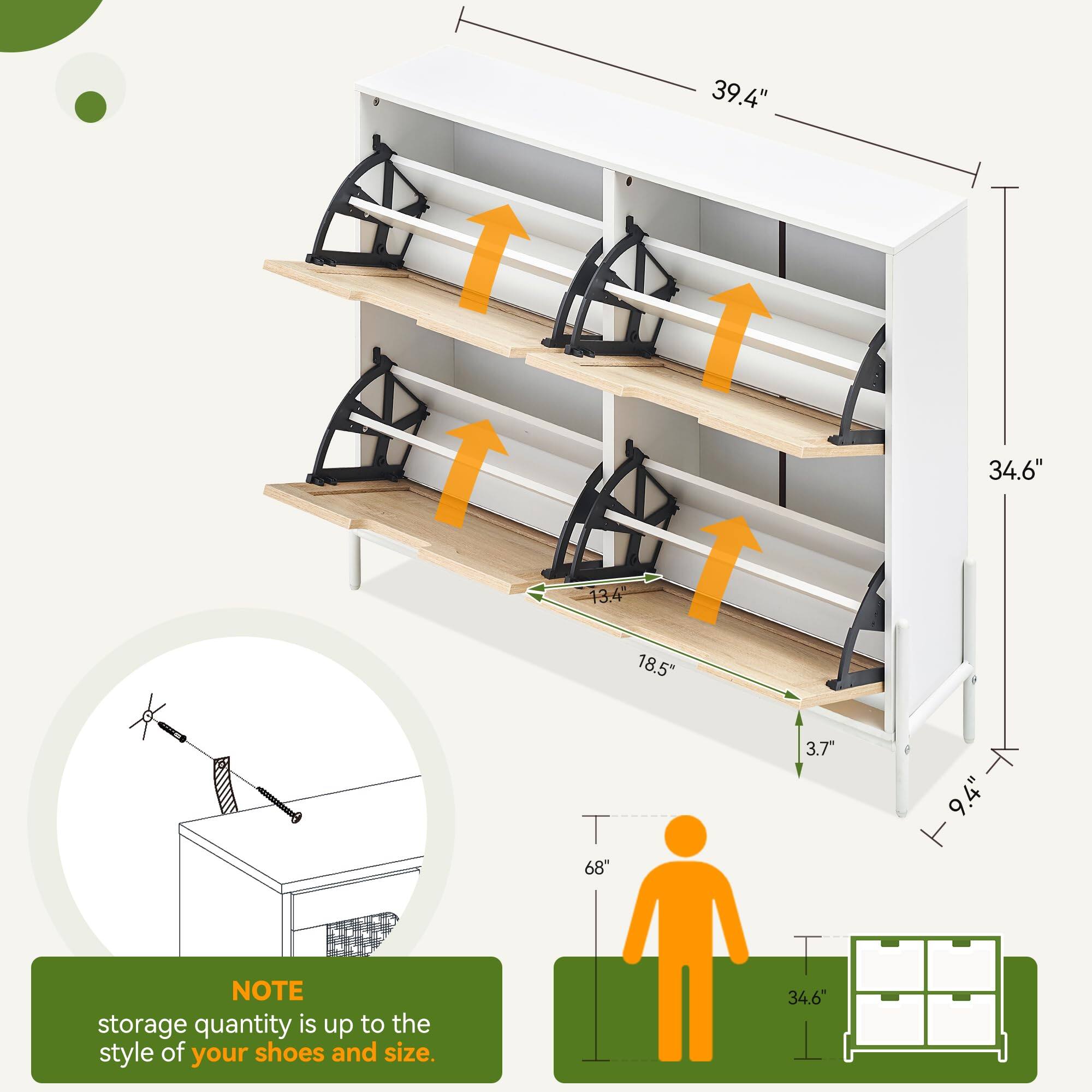 39.4"

34.6"

13.4"

18.5"

3.7"

9.4"

68"

34.6"

NOTE

storage quantity is up to the style of your shoes and size.