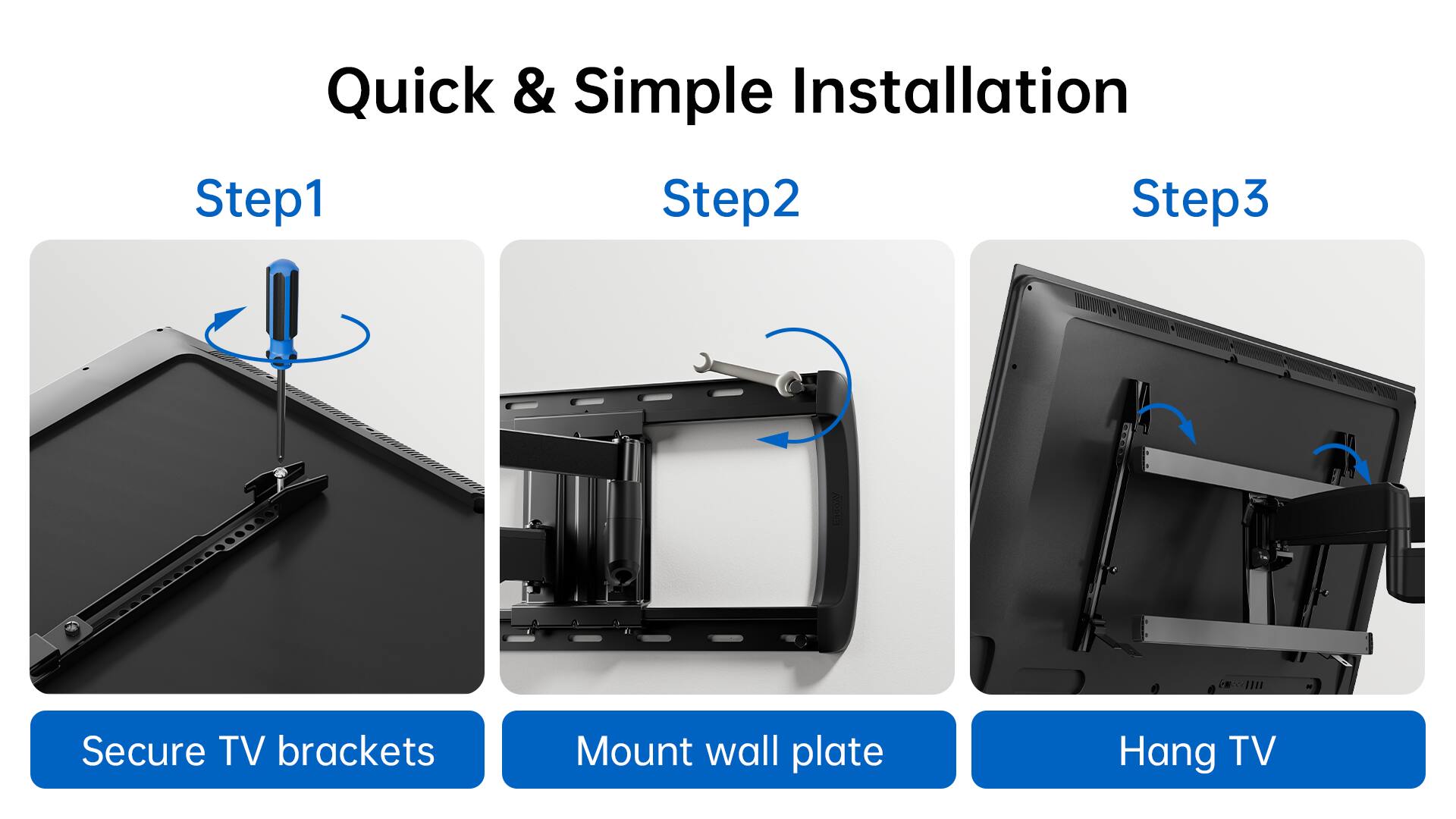 Quick & Simple Installation

Step1

Secure TV brackets

Step2

Mount wall plate

Step3

Hang TV