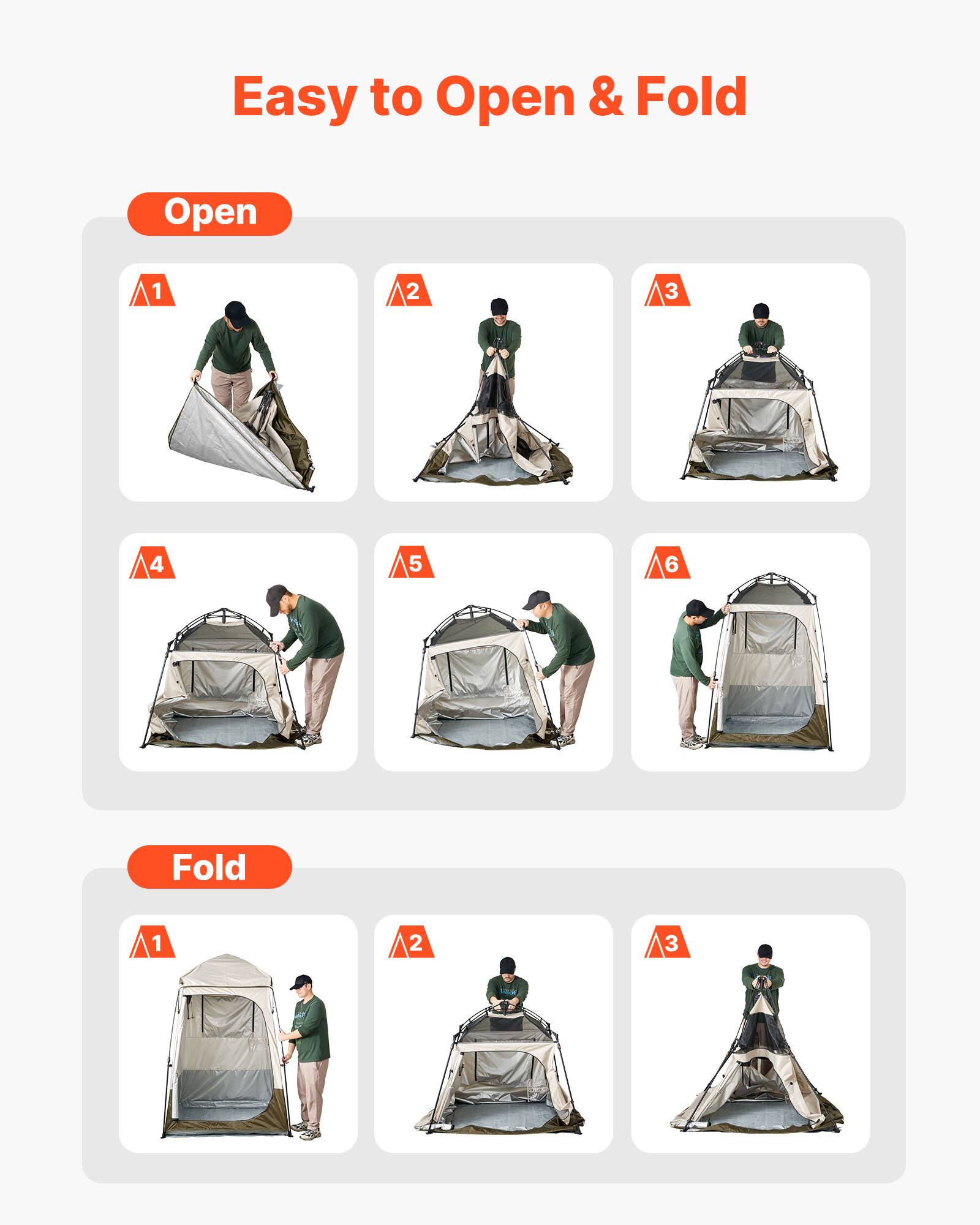 Easy to Open & Fold

Open

1

2

3

4

5

6

Fold

1

2

3