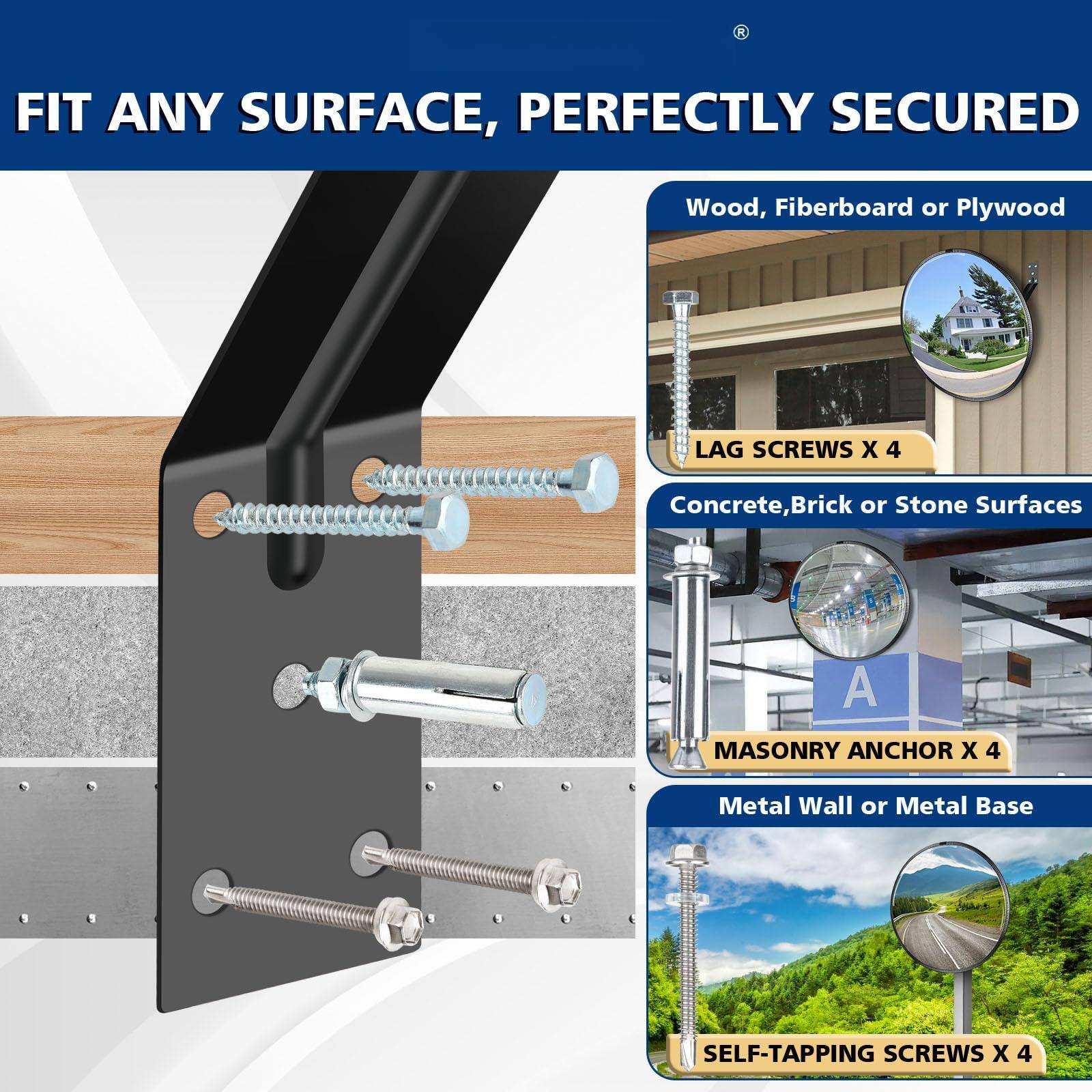 ®

FIT ANY SURFACE, PERFECTLY SECURED

Wood, Fiberboard or Plywood

LAG SCREWS X 4

Concrete,Brick or Stone Surfaces

A

MASONRY ANCHOR X 4

Metal Wall or Metal Base

SELF-TAPPING SCREWS X 4