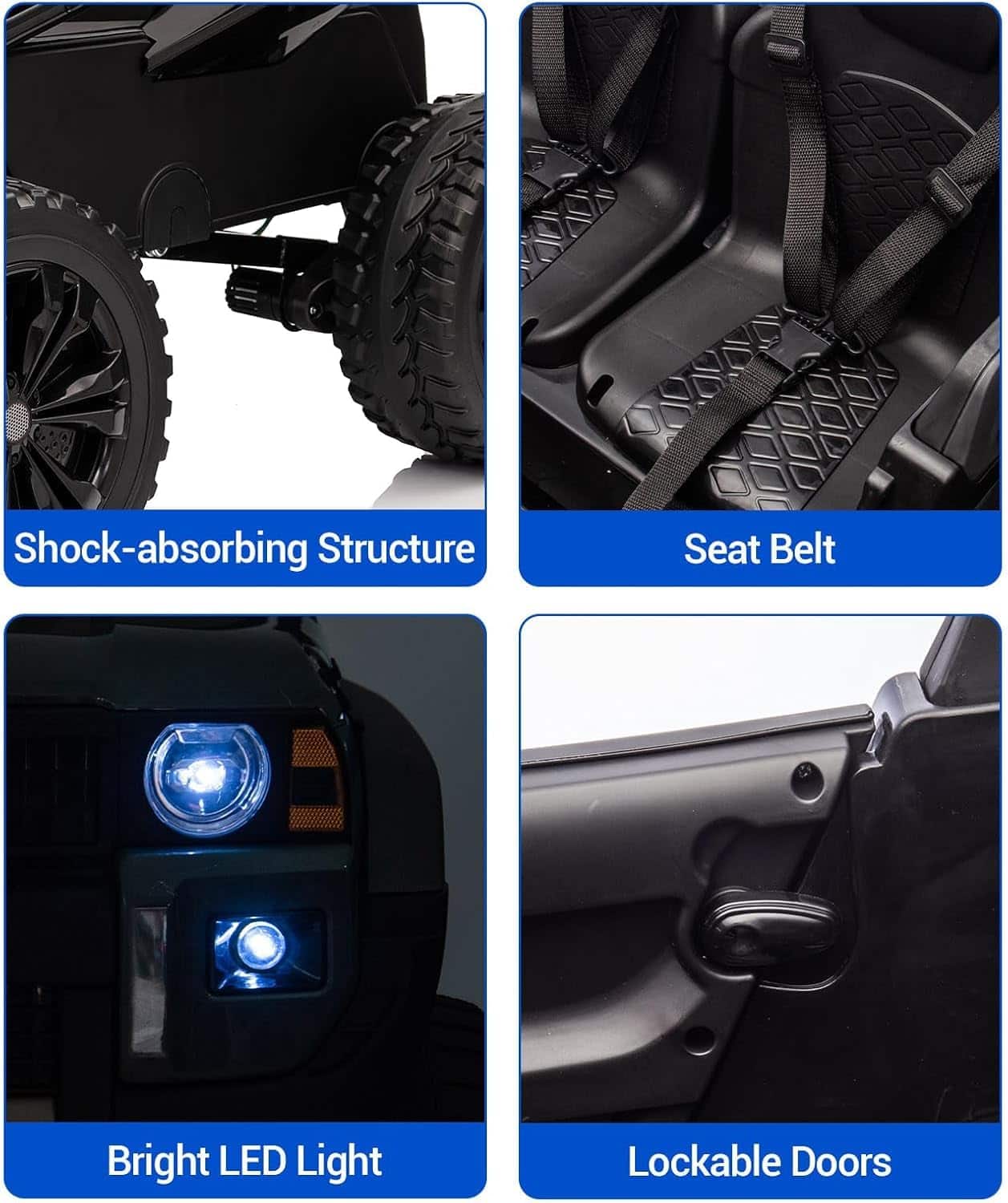 Shock-absorbing Structure

Seat Belt

Bright LED Light

Lockable Doors