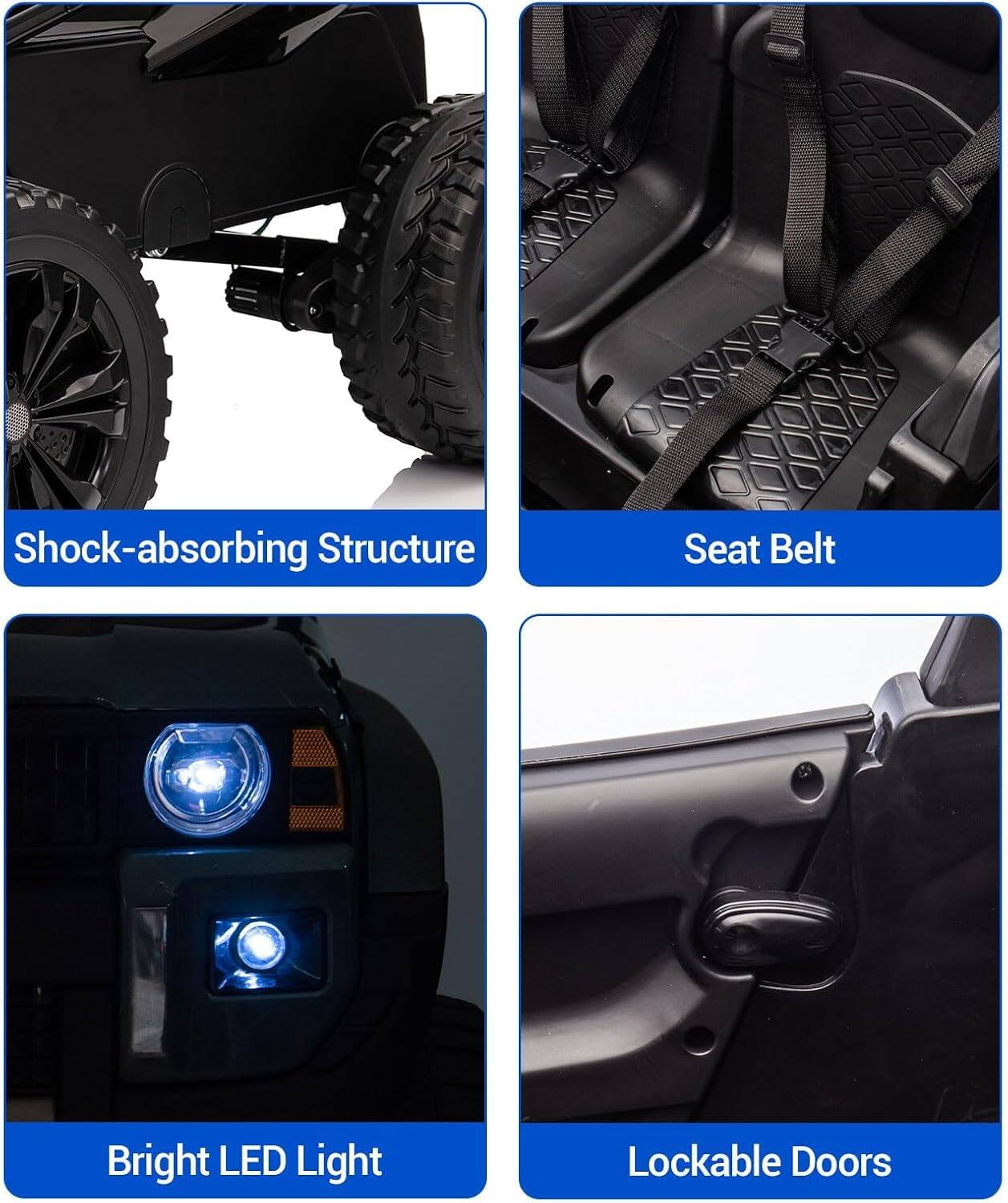 Shock-absorbing Structure

Seat Belt

Bright LED Light

Lockable Doors