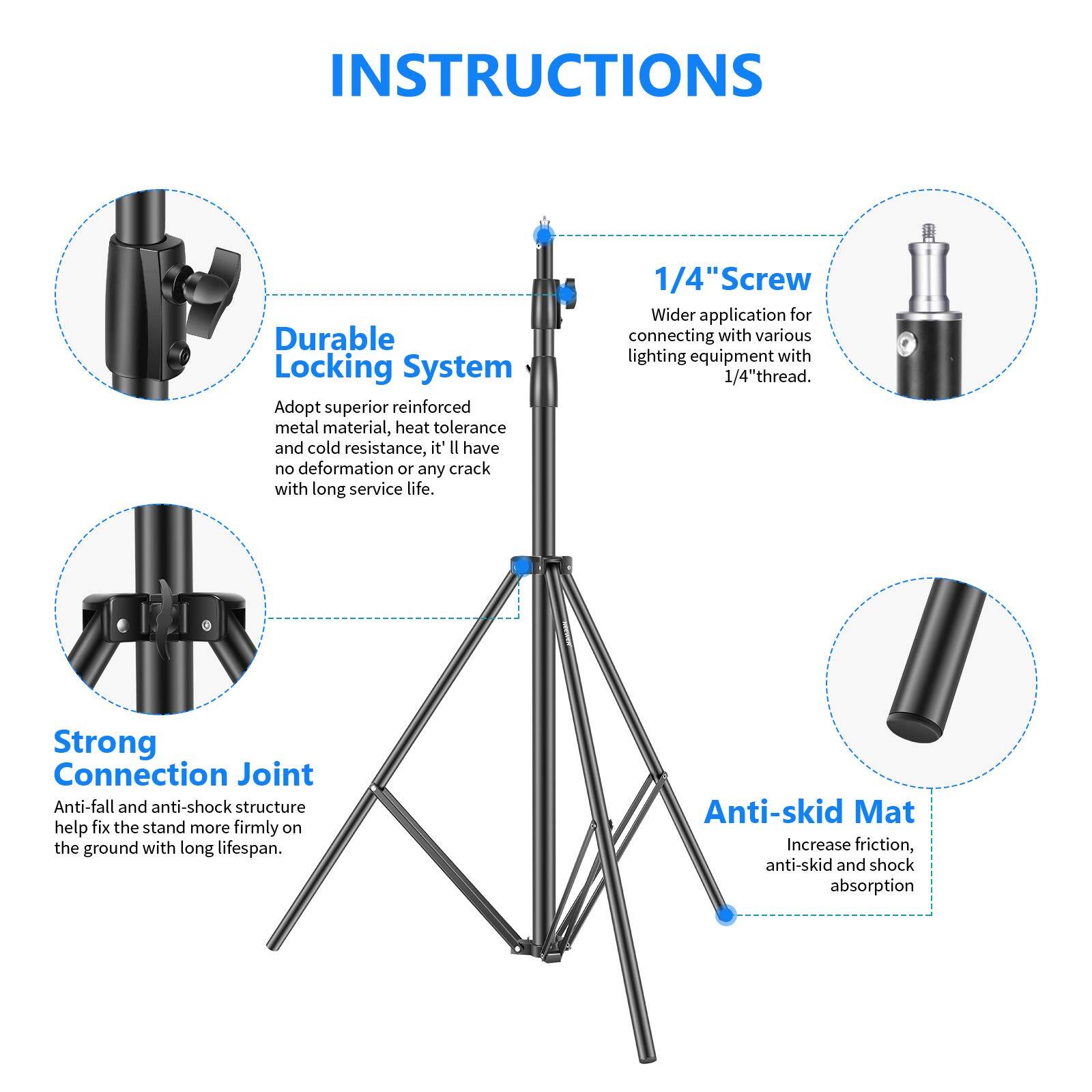 INSTRUCTIONS

Durable Locking System

Adopt superior reinforced metal material, heat tolerance and cold resistance, it' ll have no deformation or any crack with long service life.

1/4"Screw

Wider application for connecting with various lighting equipment with 1/4"thread.

NEEWER

Strong Connection Joint

Anti-fall and anti-shock structure help fix the stand more firmly on the ground with long lifespan.

Anti-skid Mat

Increase friction, anti-skid and shock absorption