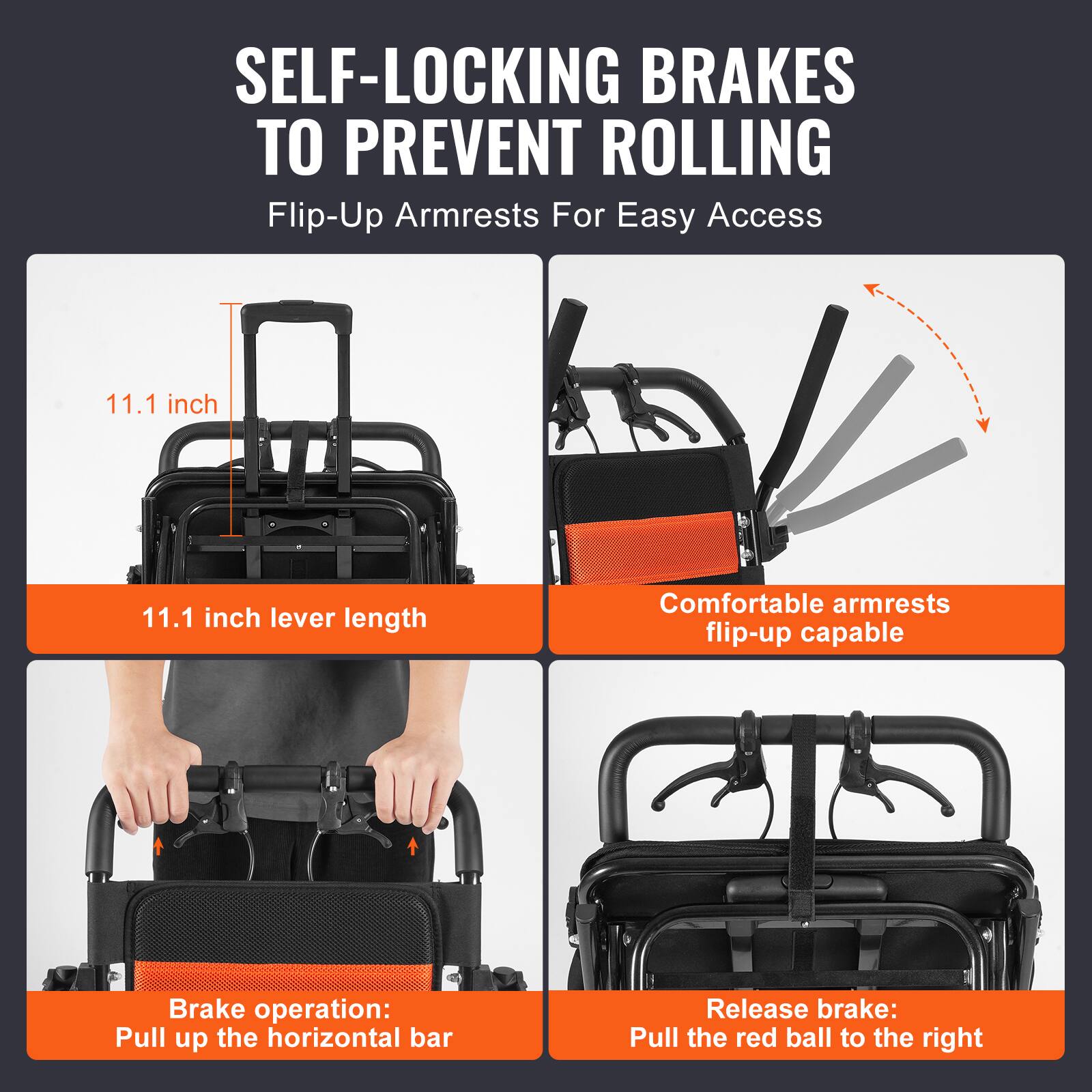 SELF-LOCKING BRAKES TO PREVENT ROLLING

Flip-Up Armrests For Easy Access

11.1 inch

11.1 inch lever length

Comfortable armrests flip-up capable

Brake operation: Pull up the horizontal bar

Release brake: Pull the red ball to the right