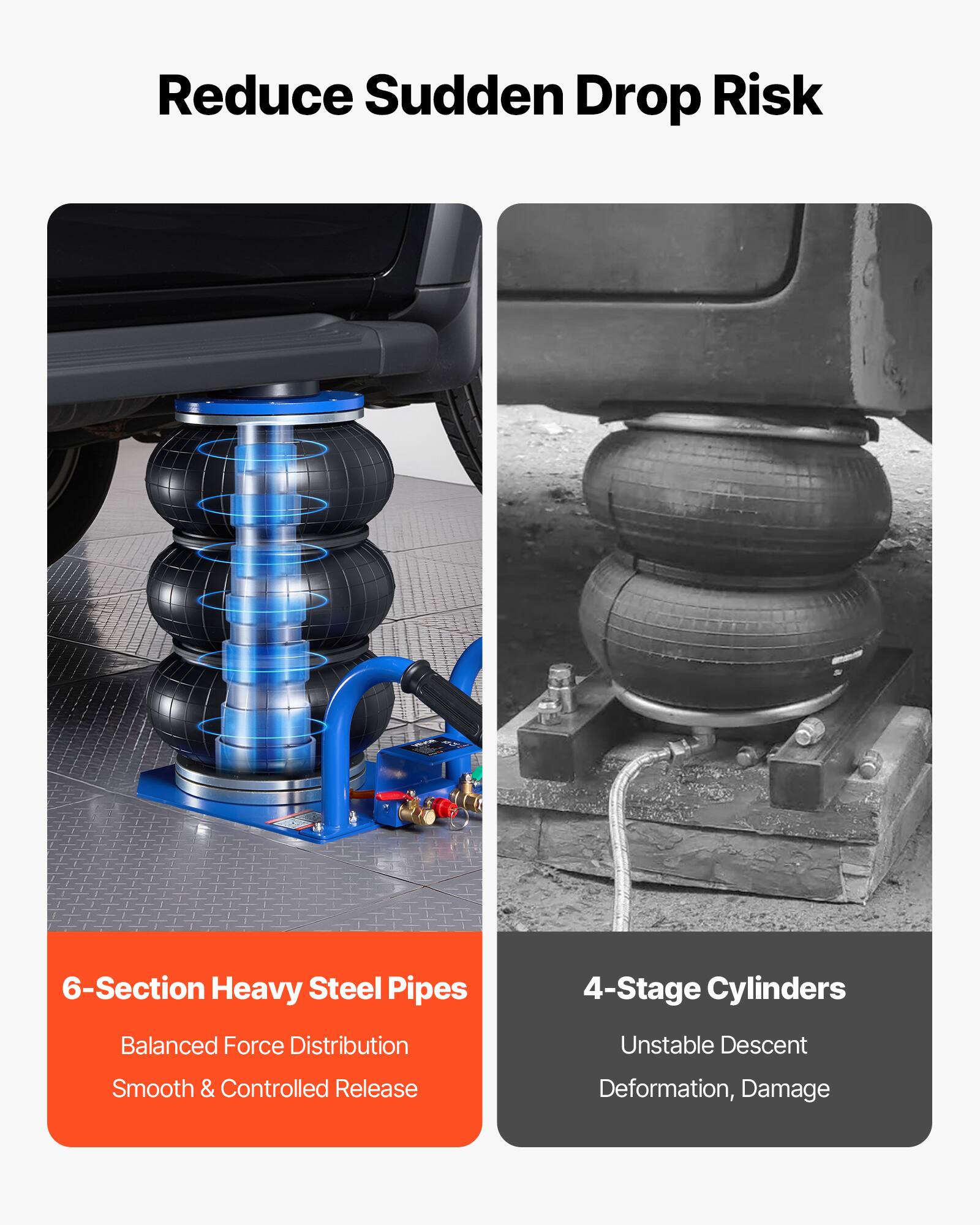 Reduce Sudden Drop Risk

6-Section Heavy Steel Pipes

Balanced Force Distribution

Smooth & Controlled Release

4-Stage Cylinders

Unstable Descent

Deformation, Damage