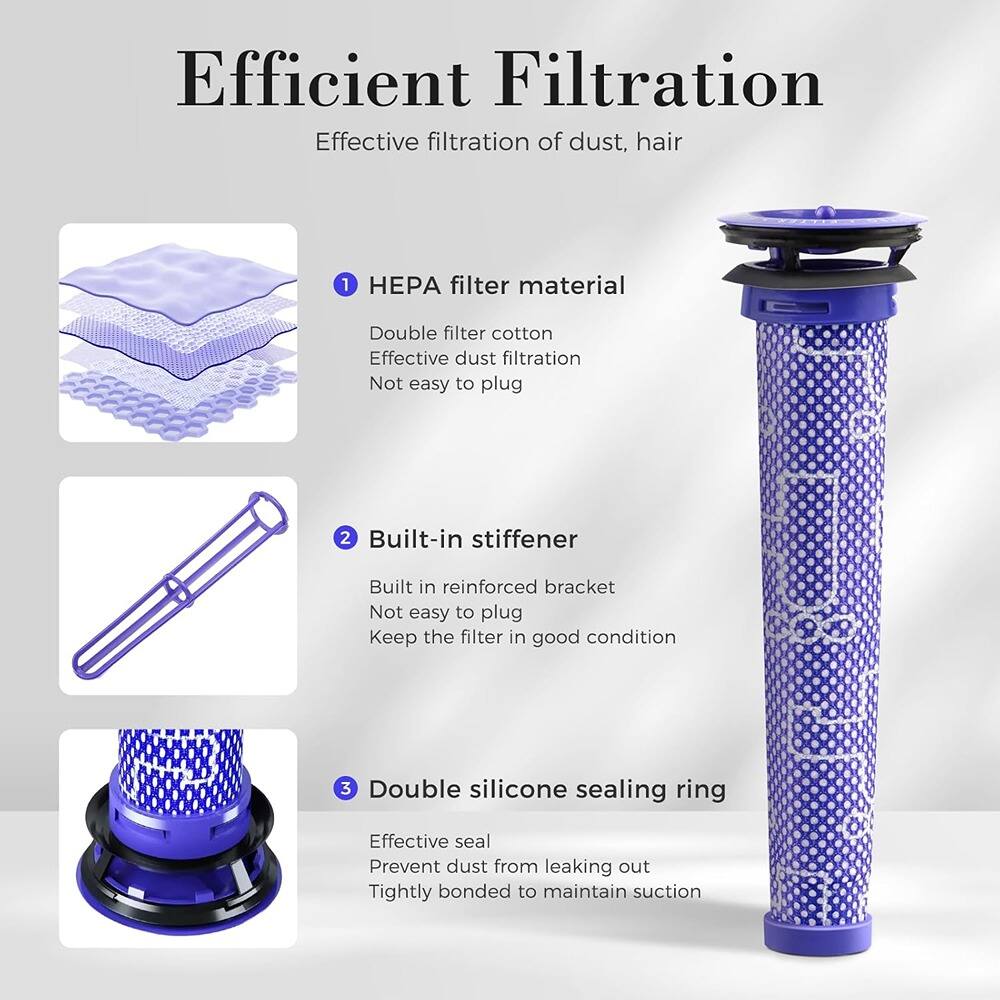 Efficient Filtration

Effective filtration of dust, hair

1 HEPA filter material

Double filter cotton
Effective dust filtration
Not easy to plug

2 Built-in stiffener

Built in reinforced bracket
Not easy to plug
Keep the filter in good condition

3 Double silicone sealing ring

Effective seal
Prevent dust from leaking out
Tightly bonded to maintain suction