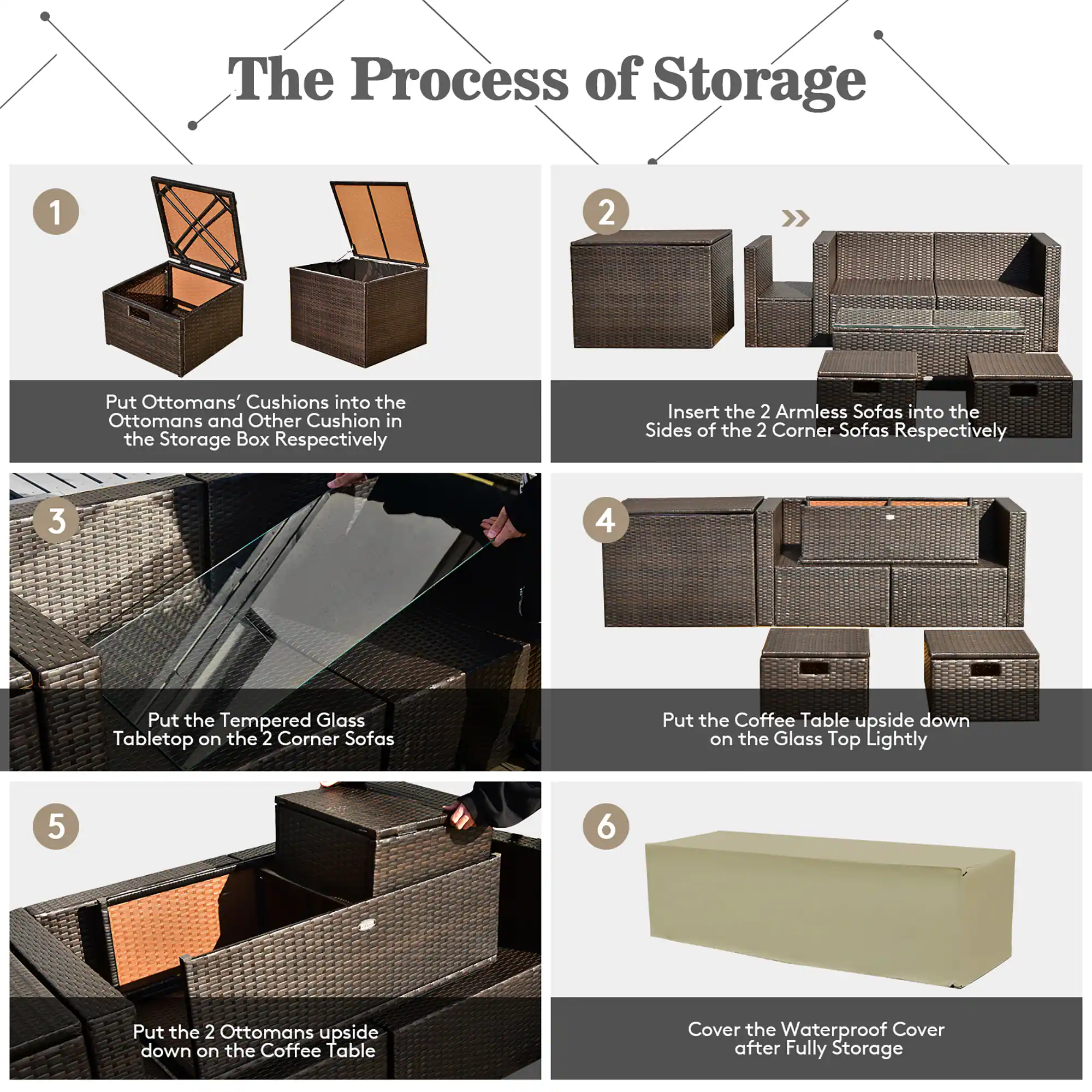 The Process of Storage

1

Put Ottomans' Cushions into the Ottomans and Other Cushion in the Storage Box Respectively

2

Insert the 2 Armless Sofas into the Sides of the 2 Corner Sofas Respectively

3

Put the Tempered Glass Tabletop on the 2 Corner Sofas

4

Put the Coffee Table upside down on the Glass Top Lightly

5

Put the 2 Ottomans upside down on the Coffee Table

6

Cover the Waterproof Cover after Fully Storage