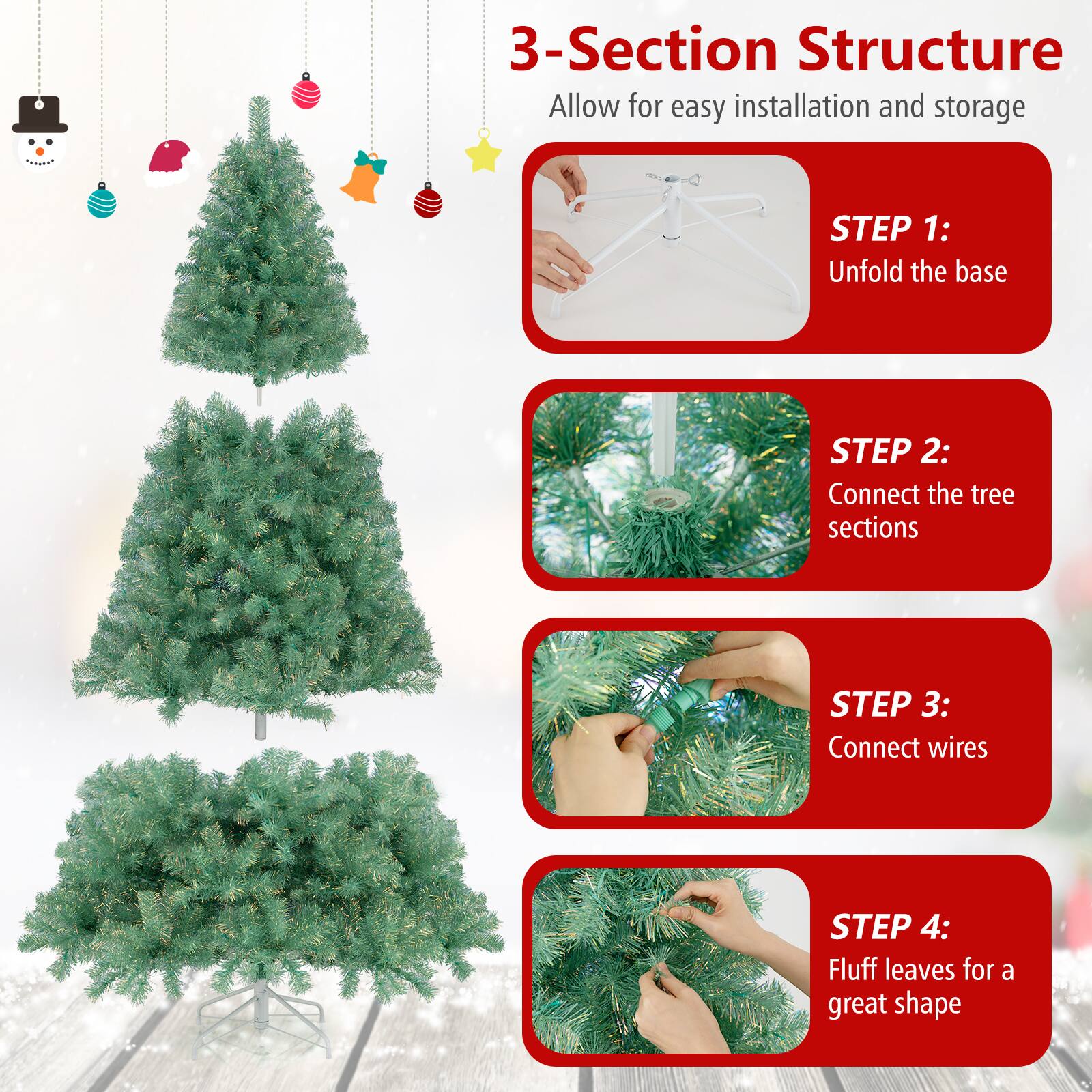 3-Section Structure

Allow for easy installation and storage

STEP 1:
Unfold the base

STEP 2:
Connect the tree sections

STEP 3:
Connect wires

STEP 4:
Fluff leaves for a great shape