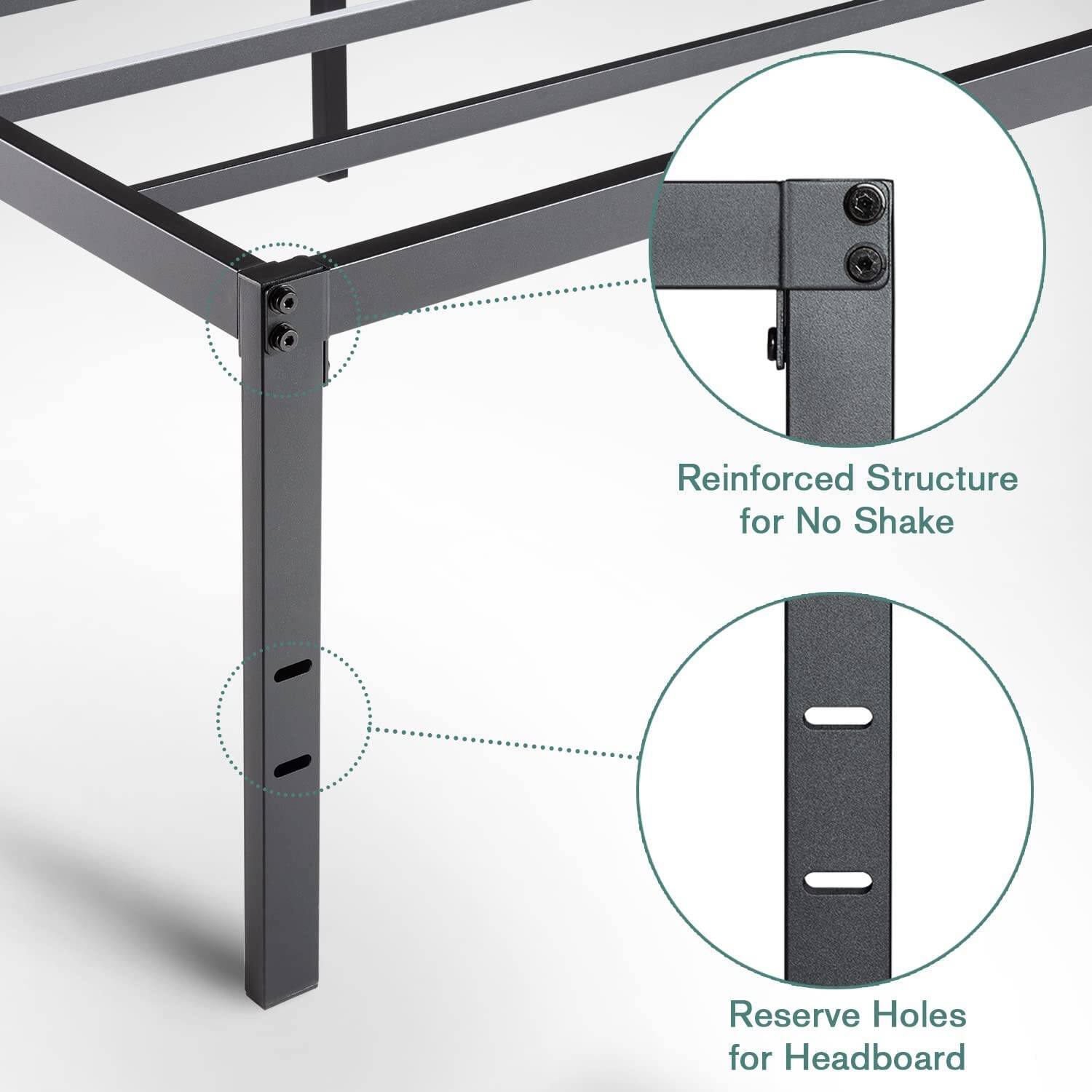 Reinforced Structure for No Shake

Reserve Holes for Headboard