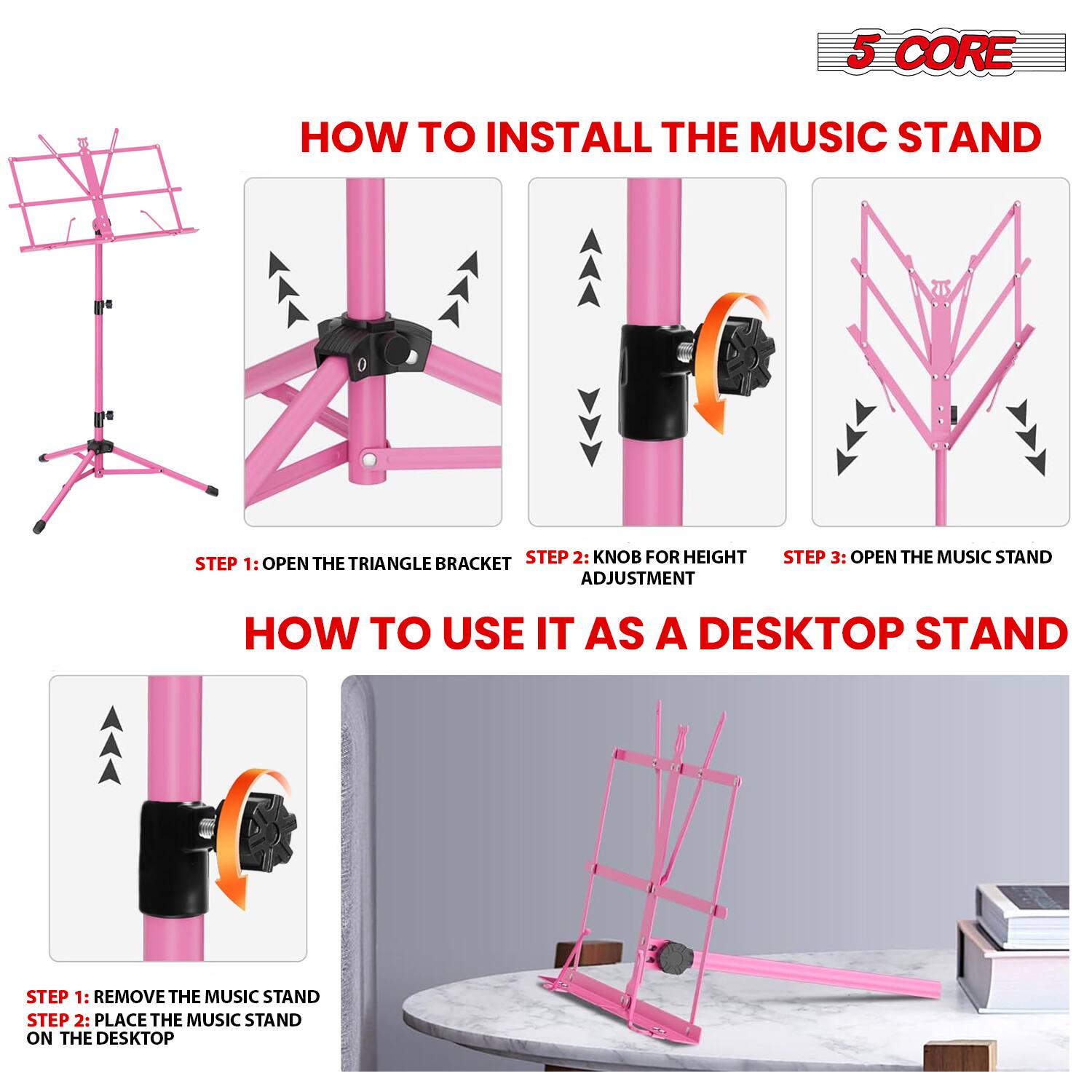 5 CORE

HOW TO INSTALL THE MUSIC STAND

STEP 1: OPEN THE TRIANGLE BRACKET

STEP 2: KNOB FOR HEIGHT ADJUSTMENT

STEP 3: OPEN THE MUSIC STAND

HOW TO USE IT AS A DESKTOP STAND

STEP 1: REMOVE THE MUSIC STAND

STEP 2: PLACE THE MUSIC STAND ON THE DESKTOP