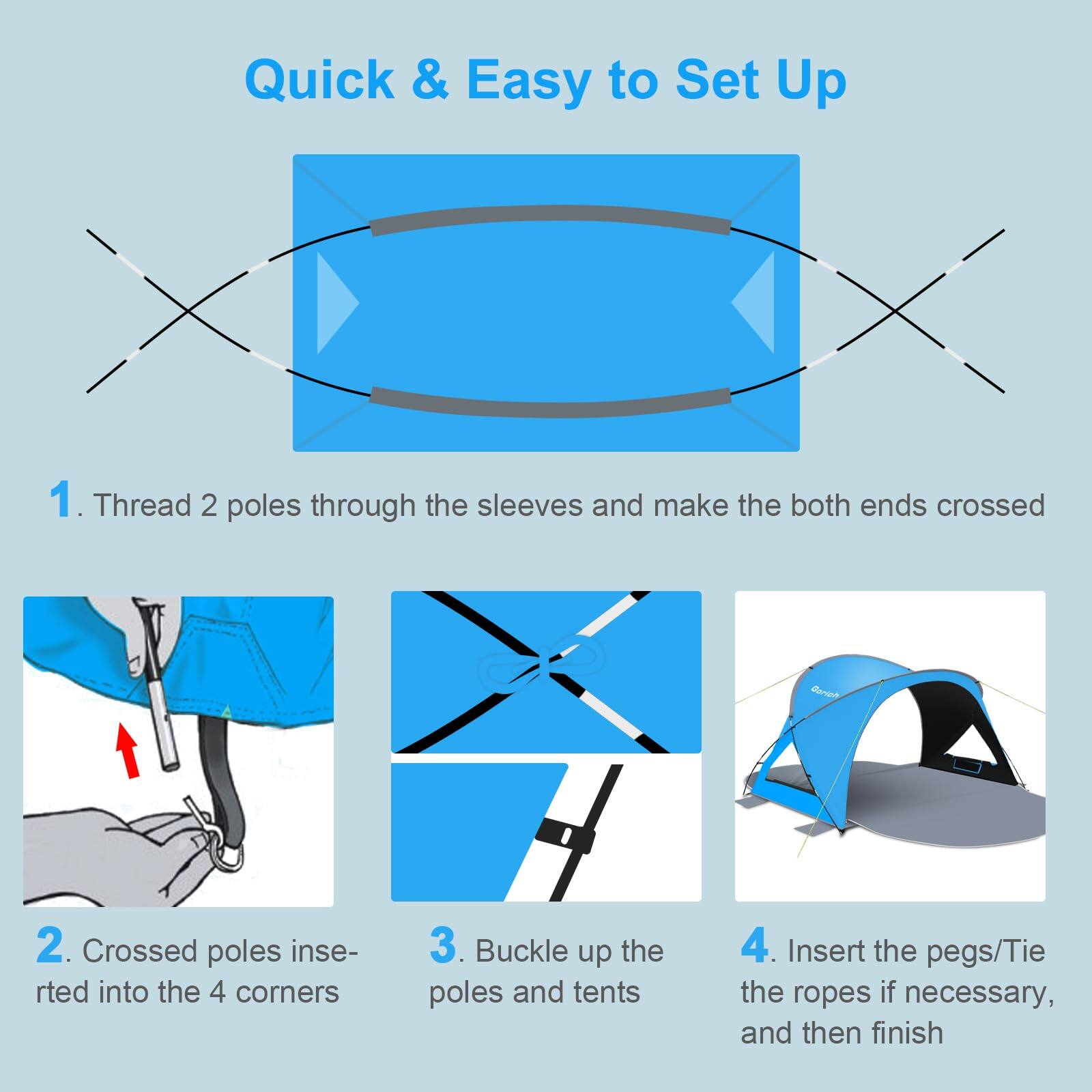 Quick & Easy to Set Up

1. Thread 2 poles through the sleeves and make the both ends crossed

Gorich

2. Crossed poles inserted into the 4 corners

3. Buckle up the poles and tents

4. Insert the pegs/Tie the ropes if necessary, and then finish