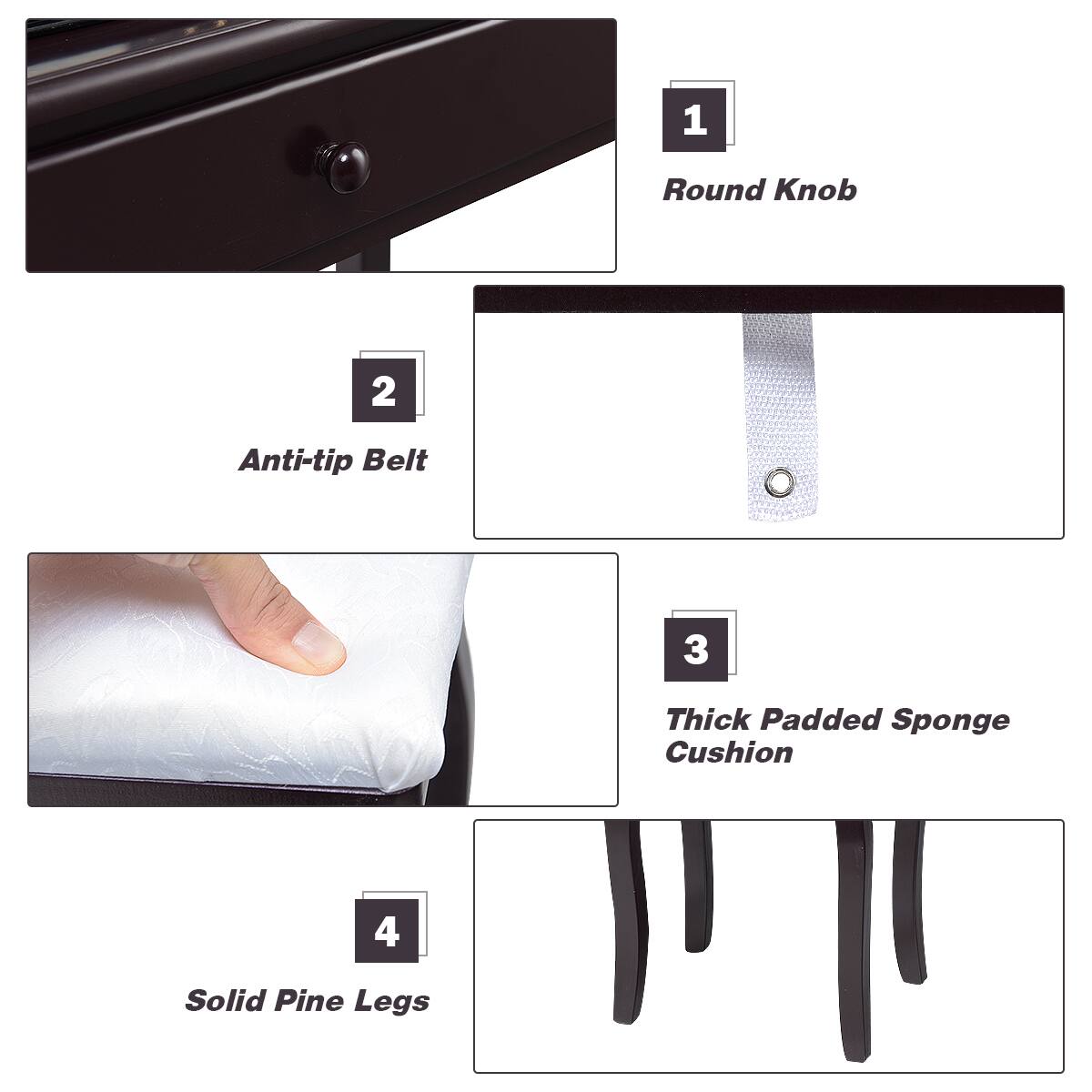 1

Round Knob

2

Anti-tip Belt

3

Thick Padded Sponge Cushion

4

Solid Pine Legs