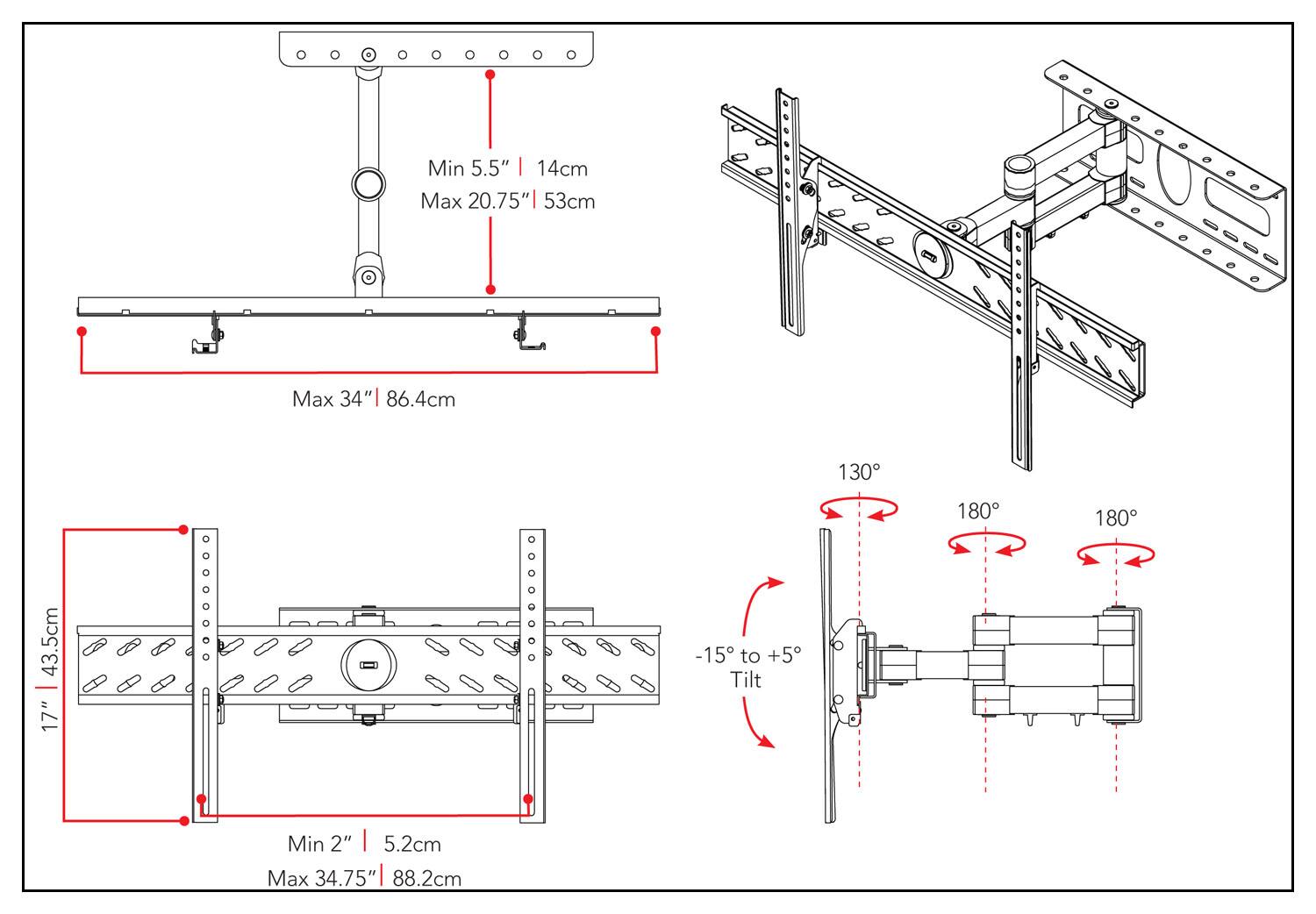 Min 5.5" | 14cm
Max 20.75" | 53cm

Max 34" | 86.4cm

17" | 43.5cm

Min 2" | 5.2cm
Max 34.75" | 88.2cm

130°

180°

180°

-15° to +5°
Tilt