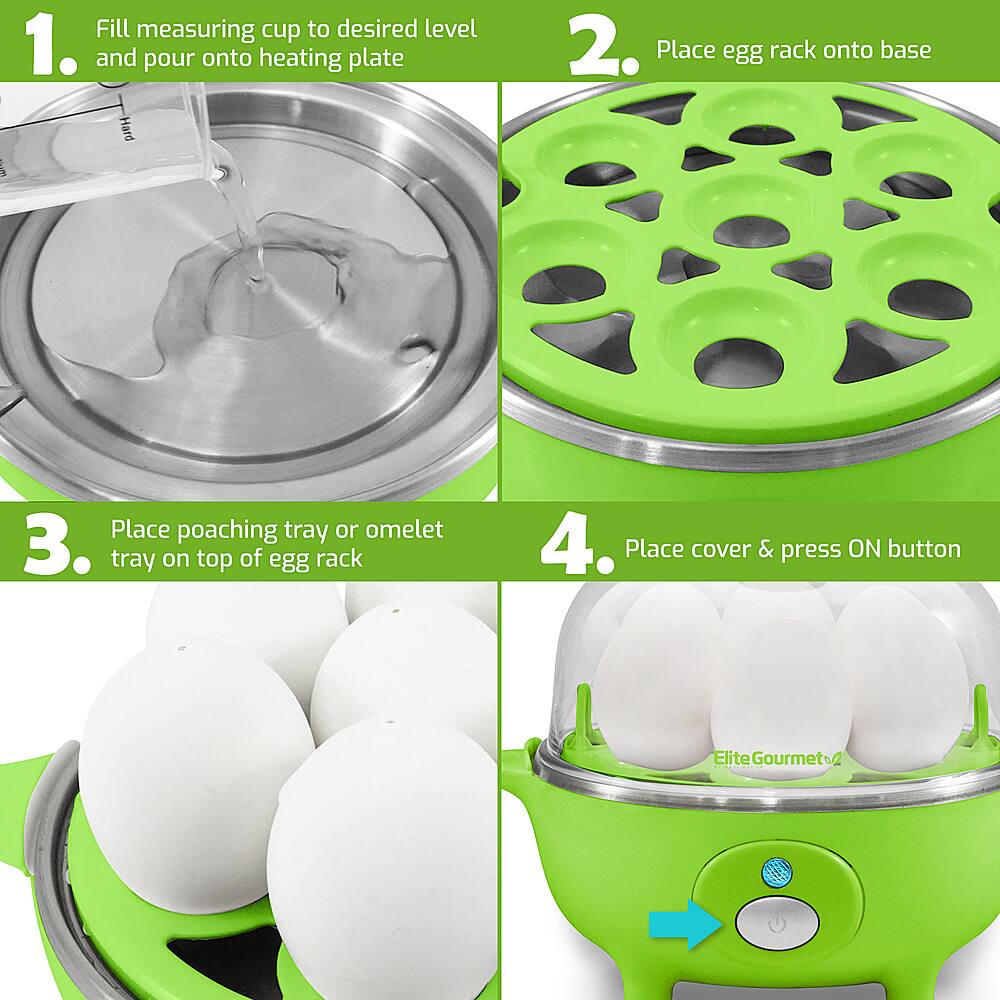 1. Fill measuring cup to desired level and pour onto heating plate

Hard

2. Place egg rack onto base

3. Place poaching tray or omelet tray on top of egg rack

4. Place cover & press ON button

Elite Gourmet